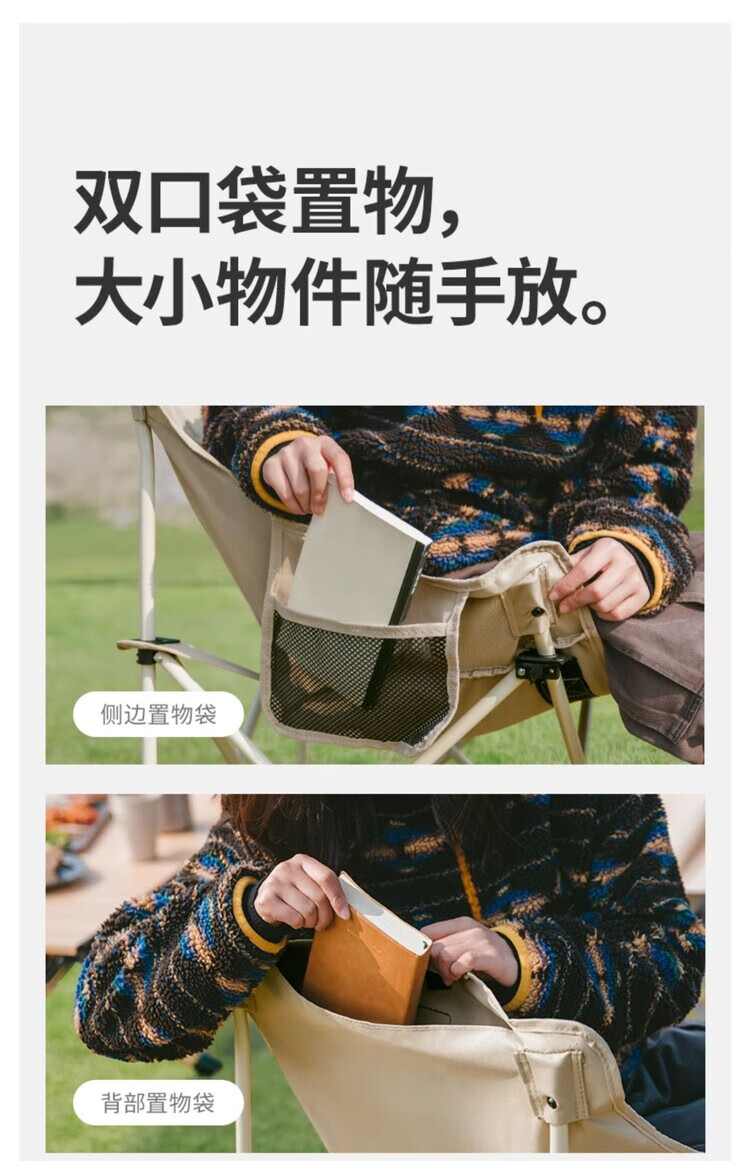 双口袋置物，
大小物件随手放。

侧边置物袋

背部置物袋