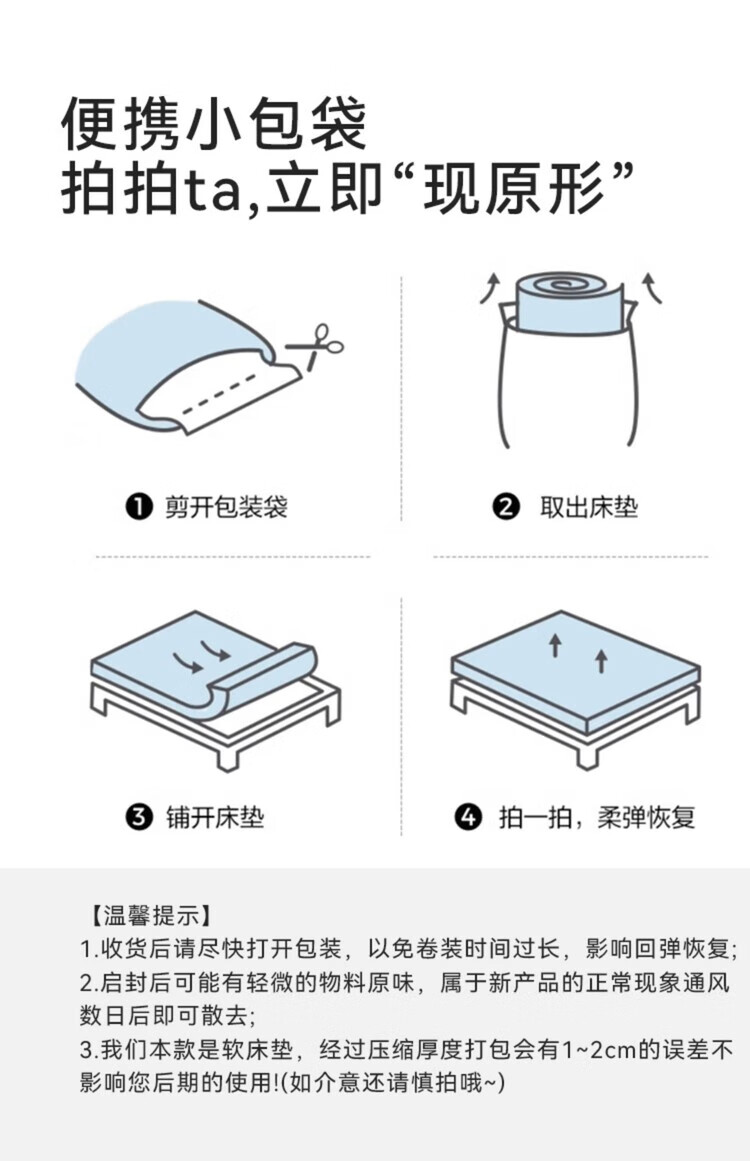 便携小包袋
拍拍ta,立即“现原形”

❶ 剪开包装袋

❷ 取出床垫

❸ 铺开床垫

❹ 拍一拍，柔弹恢复

【温馨提示】
1.收货后请尽快打开包装，以免卷装时间过长，影响回弹恢复;
2.启封后可能有轻微的物料原味，属于新产品的正常现象通风数日后即可散去;
3.我们本款是软床垫，经过压缩厚度打包会有1~2cm的误差不影响您后期的使用!(如介意还请慎拍哦~)