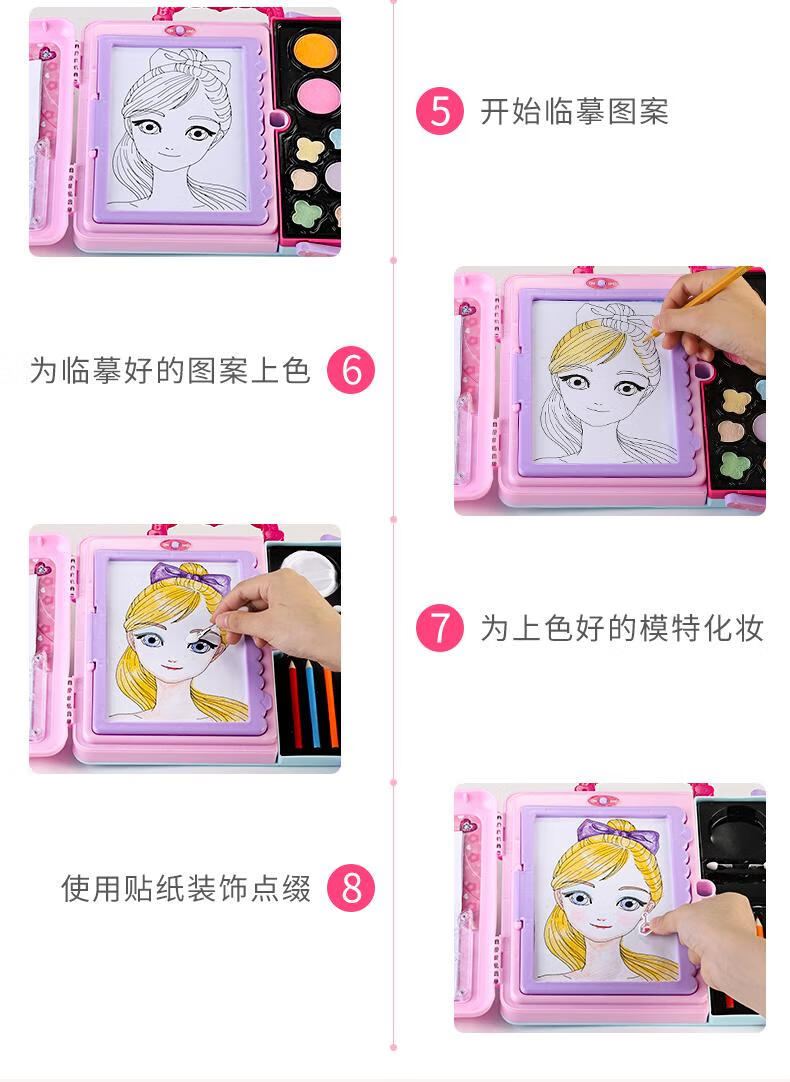 5 开始临摹图案

为临摹好的图案上色 6

7 为上色好的模特化妆

使用贴纸装饰点缀 8