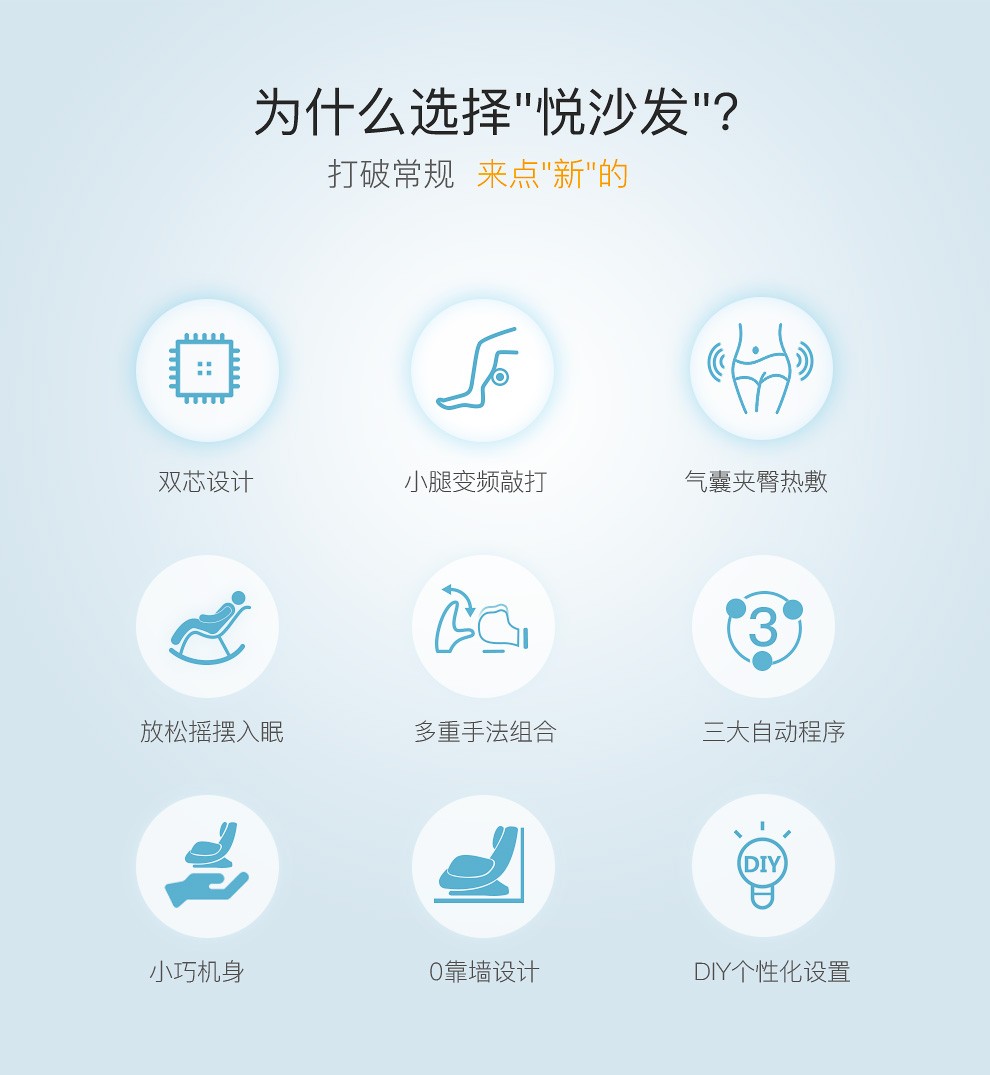 为什么选择“悦沙发”?

打破常规 来点“新”的

双芯设计

小腿变频敲打

气囊夹臀热敷

放松摇摆入眠

多重手法组合

3

三大自动程序

小巧机身

0靠墙设计

DIY

DIY个性化设置