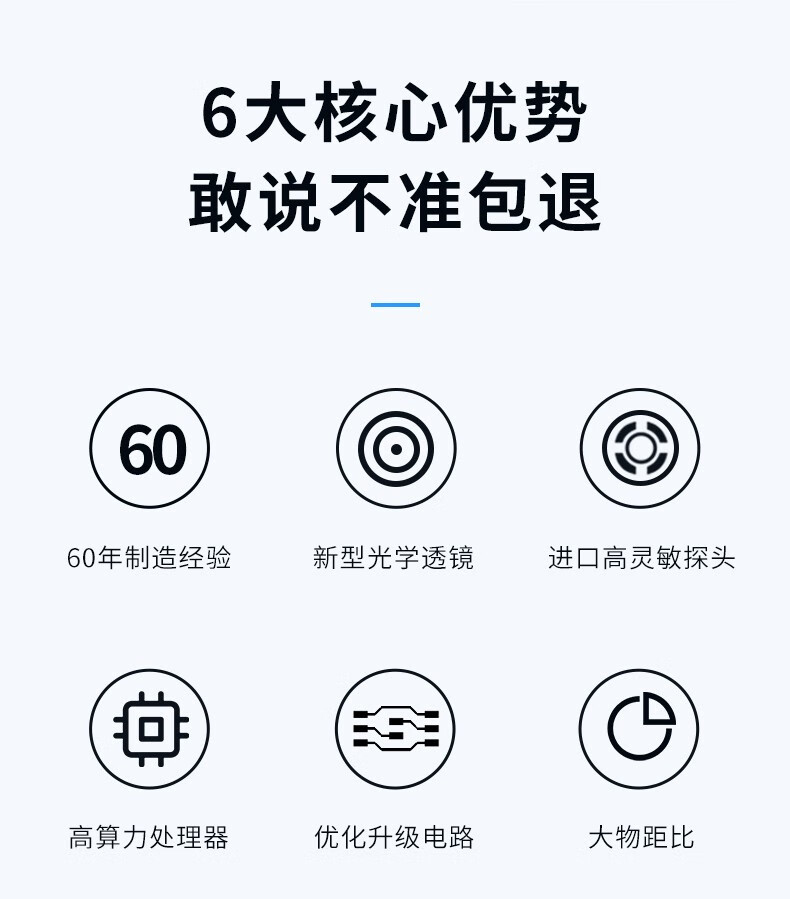 6大核心优势
敢说不准包退

60

60年制造经验

新型光学透镜

进口高灵敏探头

高算力处理器

优化升级电路

大物距比