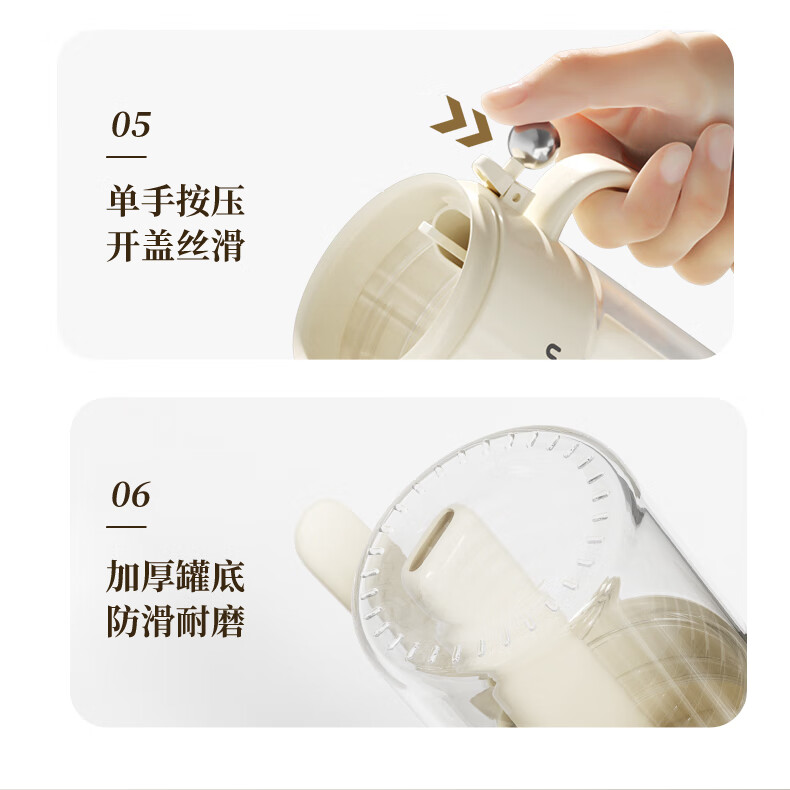 05

单手按压
开盖丝滑

06

加厚罐底
防滑耐磨