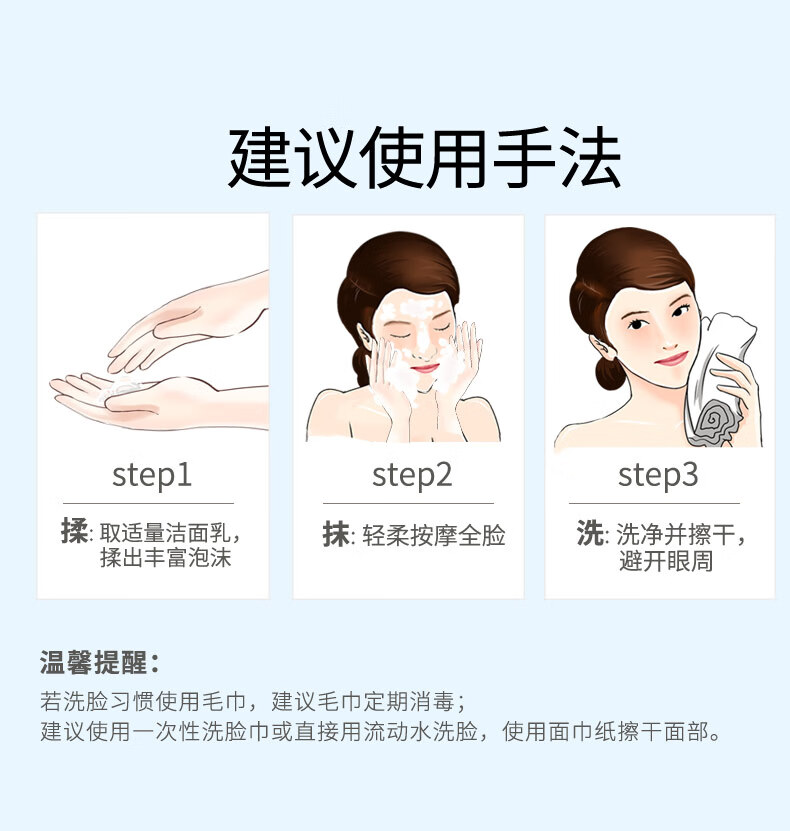 建议使用手法

step1

揉: 取适量洁面乳，揉出丰富泡沫

step2

抹: 轻柔按摩全脸

step3

洗: 洗净并擦干，避开眼周

温馨提醒:

若洗脸习惯使用毛巾，建议毛巾定期消毒；
建议使用一次性洗脸巾或直接用流动水洗脸，使用面巾纸擦干面部。