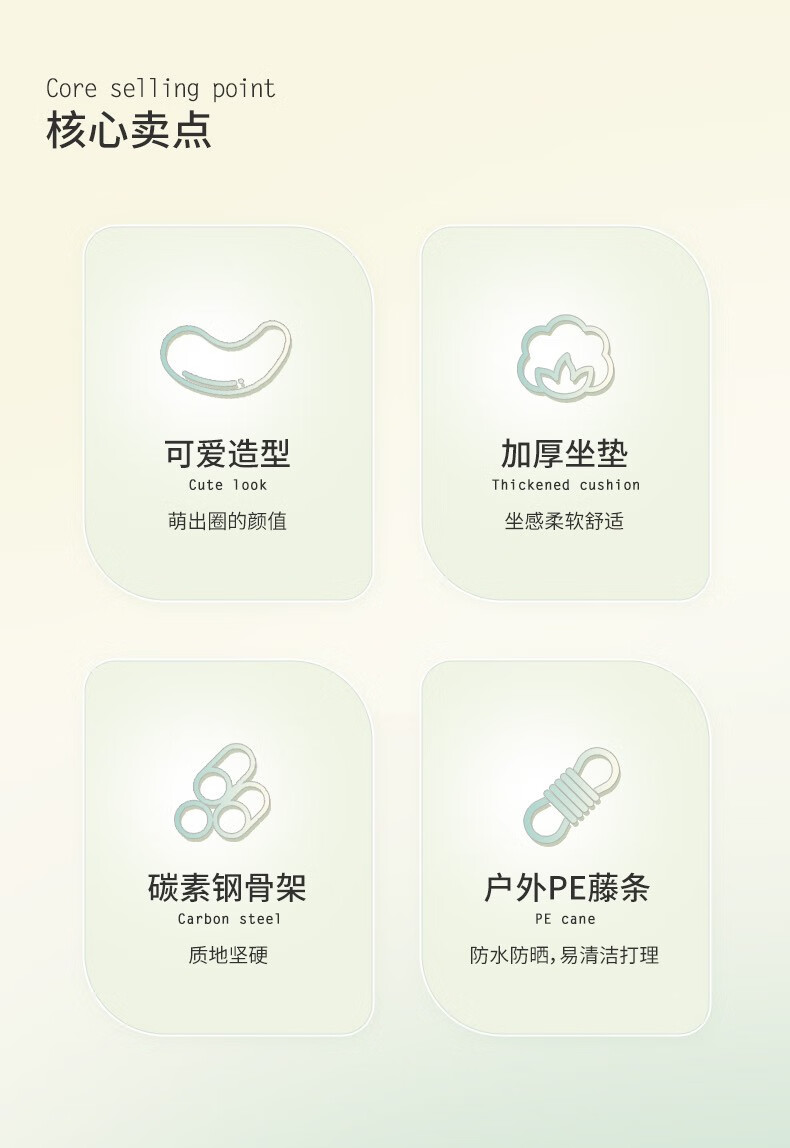 Core selling point
核心卖点

可爱造型
Cute look
萌出圈的颜值

加厚坐垫
Thickened cushion
坐感柔软舒适

碳素钢骨架
Carbon steel
质地坚硬

户外PE藤条
PE cane
防水防晒,易清洁打理