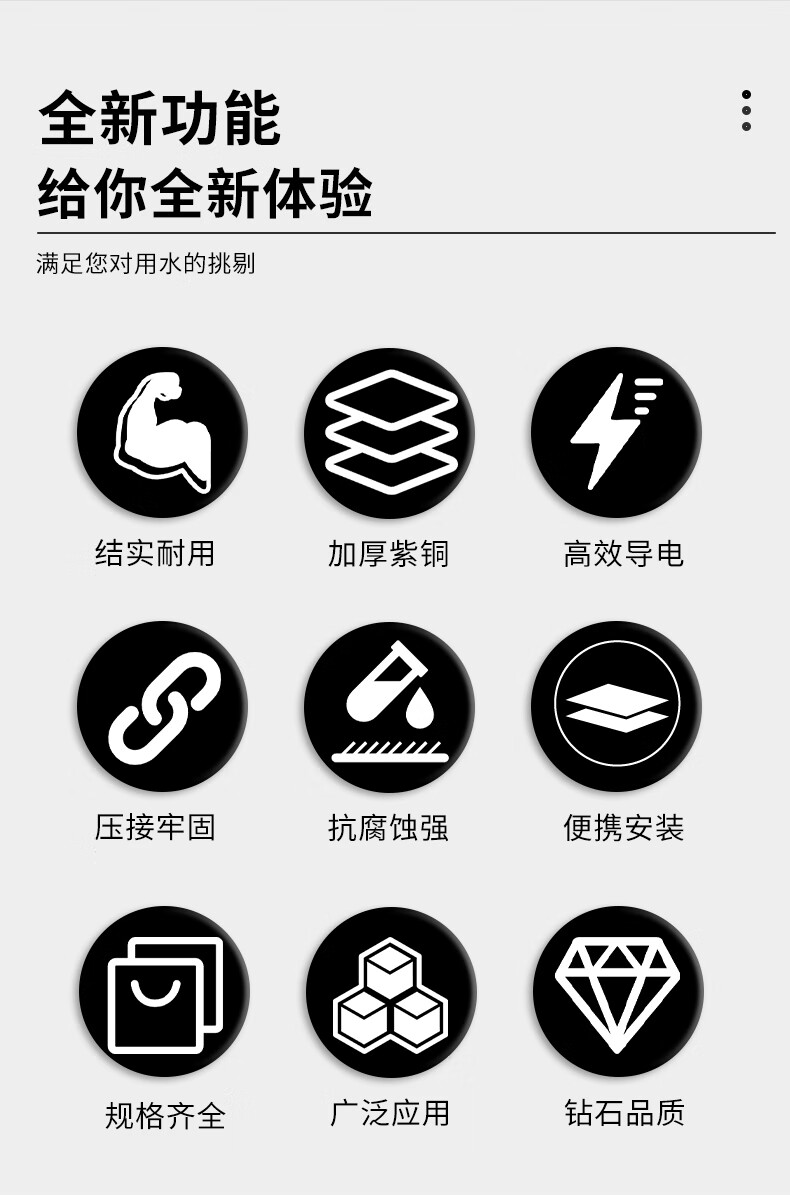 全新功能
给你全新体验

满足您对用水的挑剔

结实耐用
加厚紫铜
高效导电

压接牢固
抗腐蚀强
便携安装

规格齐全
广泛应用
钻石品质