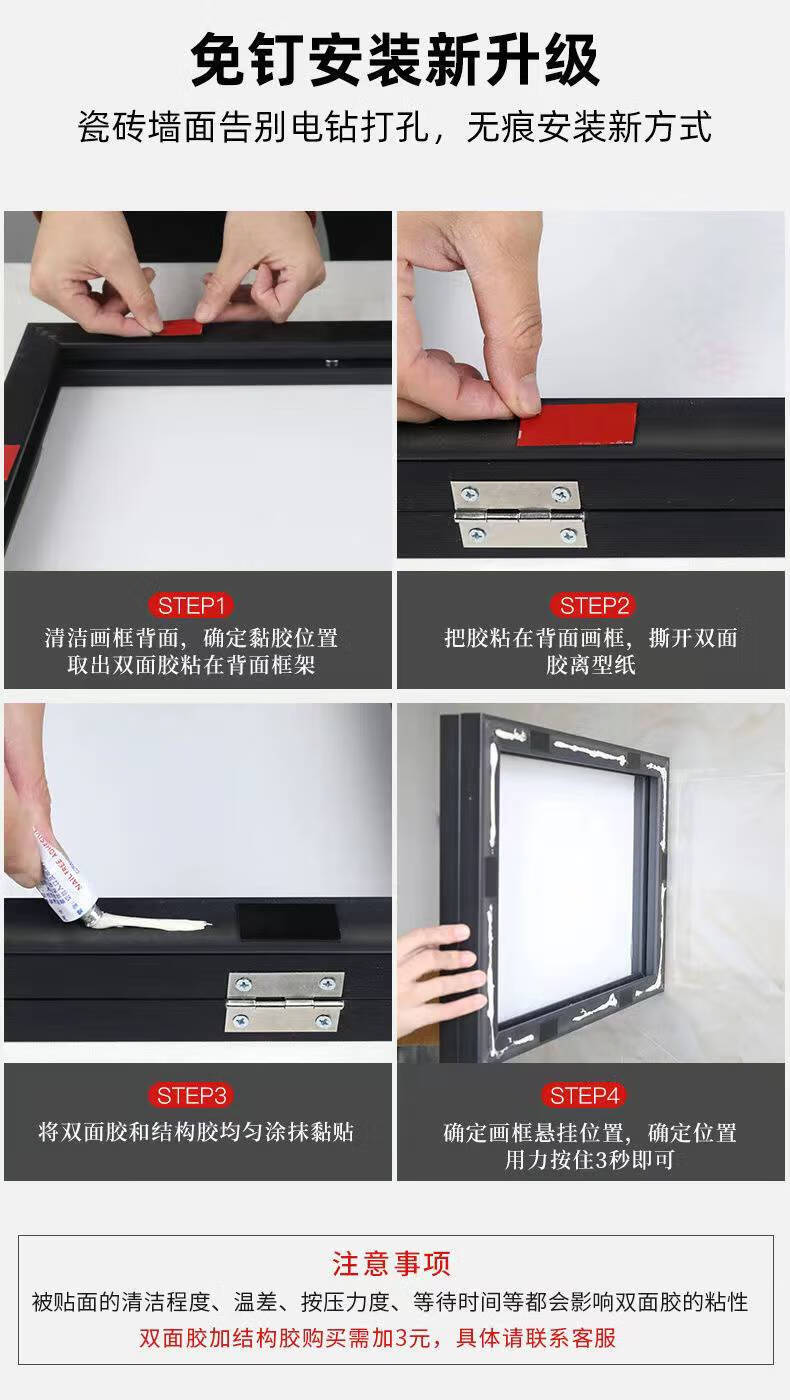 免钉安装新升级

瓷砖墙面告别电钻打孔，无痕安装新方式

STEP1

清洁画框背面，确定黏胶位置
取出双面胶粘在背面框架

STEP2

把胶粘在背面画框，撕开双面胶离型纸

NAIL FREE ADHESIVE

STEP3

将双面胶和结构胶均匀涂抹黏贴

STEP4

确定画框悬挂位置，确定位置
用力按住3秒即可

注意事项

被贴面的清洁程度、温差、按压力度、等待时间等都会影响双面胶的粘性

双面胶加结构胶购买需加3元，具体请联系客服