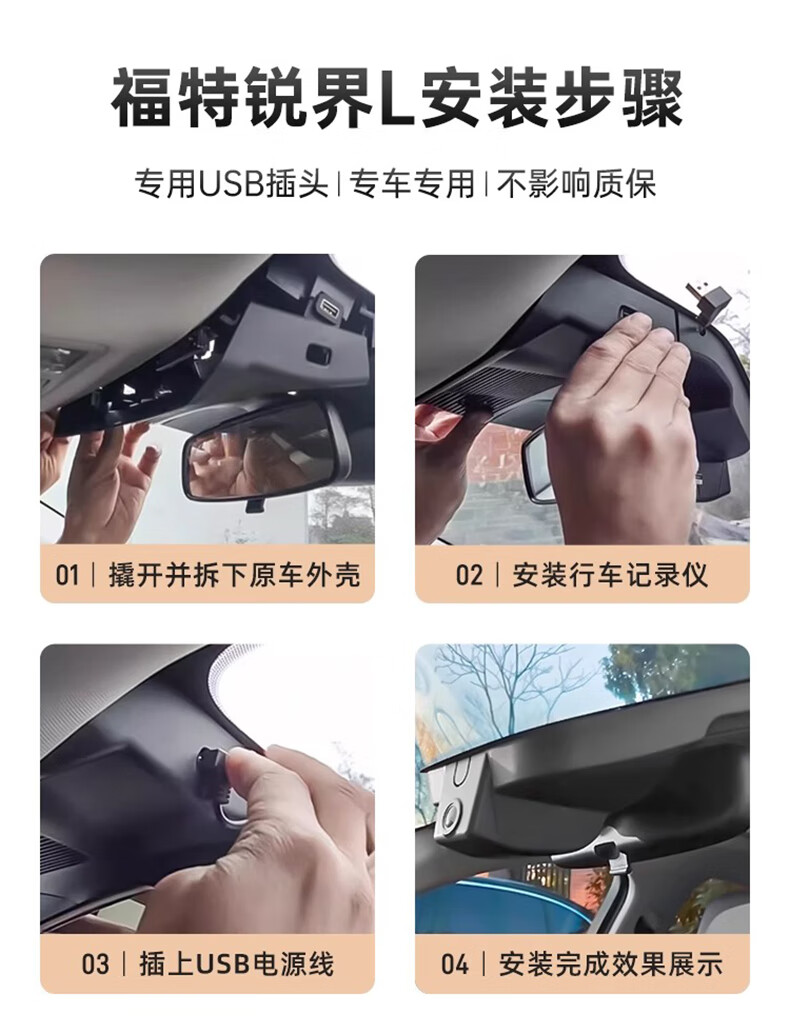 福特锐界L安装步骤

专用USB插头 | 专车专用 | 不影响质保

01 | 撬开并拆下原车外壳

02 | 安装行车记录仪

03 | 插上USB电源线

04 | 安装完成效果展示