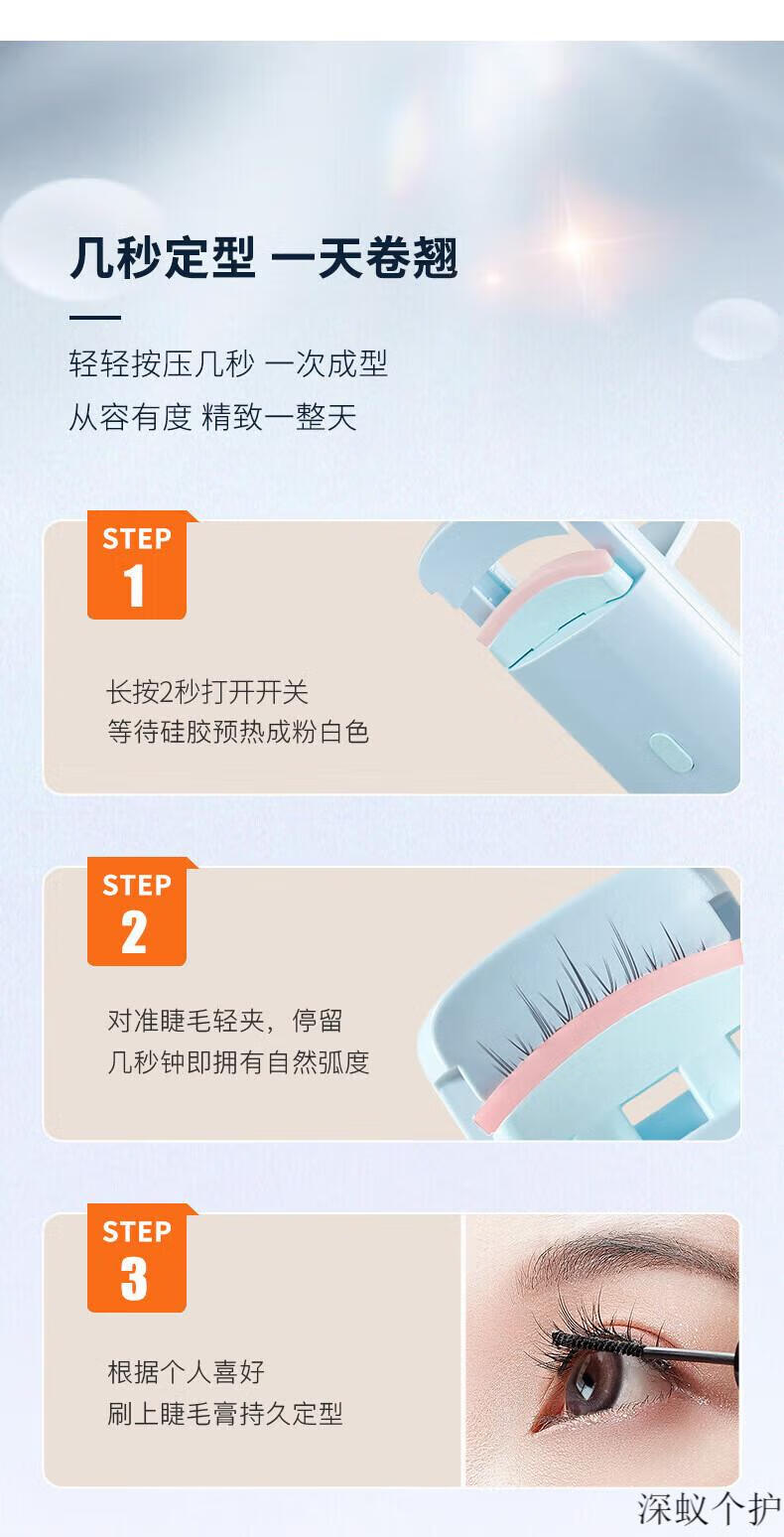 几秒定型 一天卷翘

轻轻按压几秒 一次成型
从容有度 精致一整天

STEP
1

长按2秒打开开关
等待硅胶预热成粉白色

STEP
2

对准睫毛轻夹，停留
几秒钟即拥有自然弧度

STEP
3

根据个人喜好
刷上睫毛膏持久定型

深蚁个护