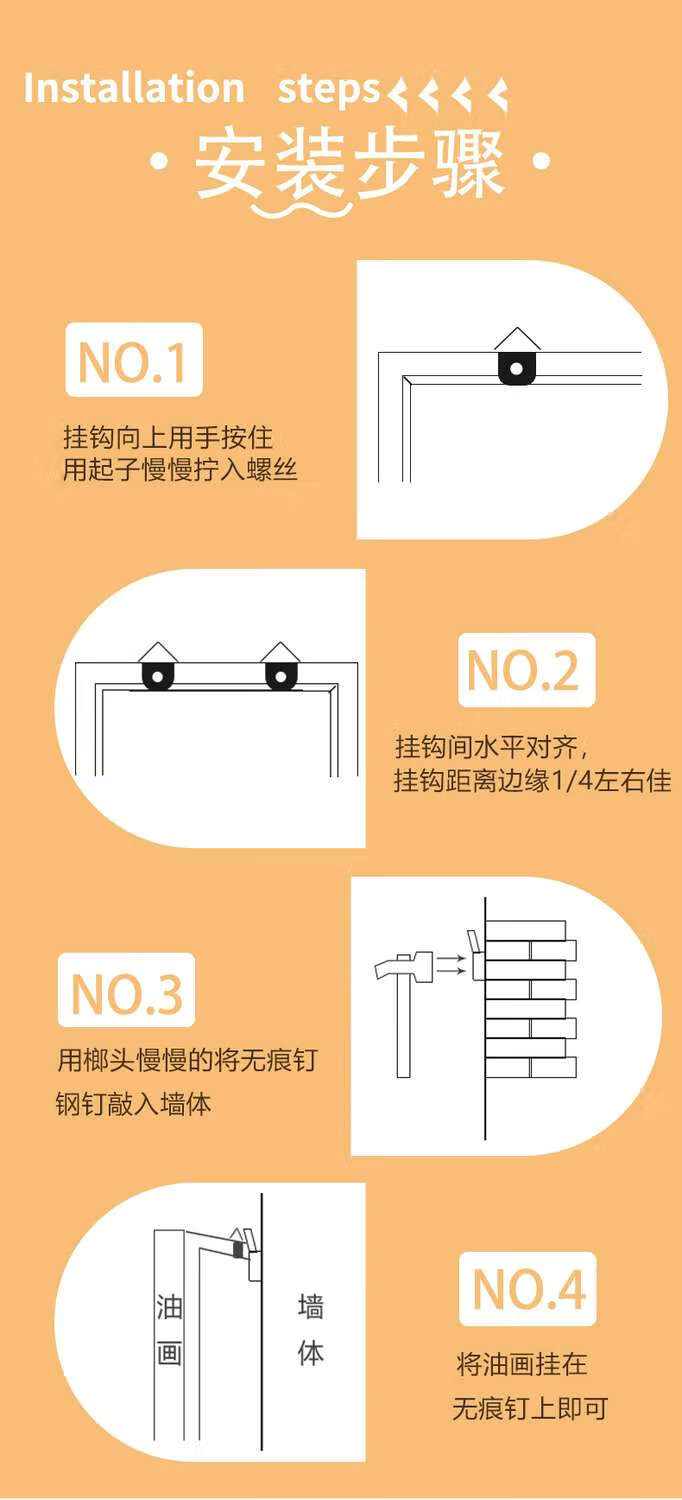 Installation steps

· 安装步骤 ·

NO.1

挂钩向上用手按住
用起子慢慢拧入螺丝

NO.2

挂钩间水平对齐，
挂钩距离边缘1/4左右佳

NO.3

用榔头慢慢的将无痕钉
钢钉敲入墙体

油画

墙体

NO.4

将油画挂在
无痕钉上即可