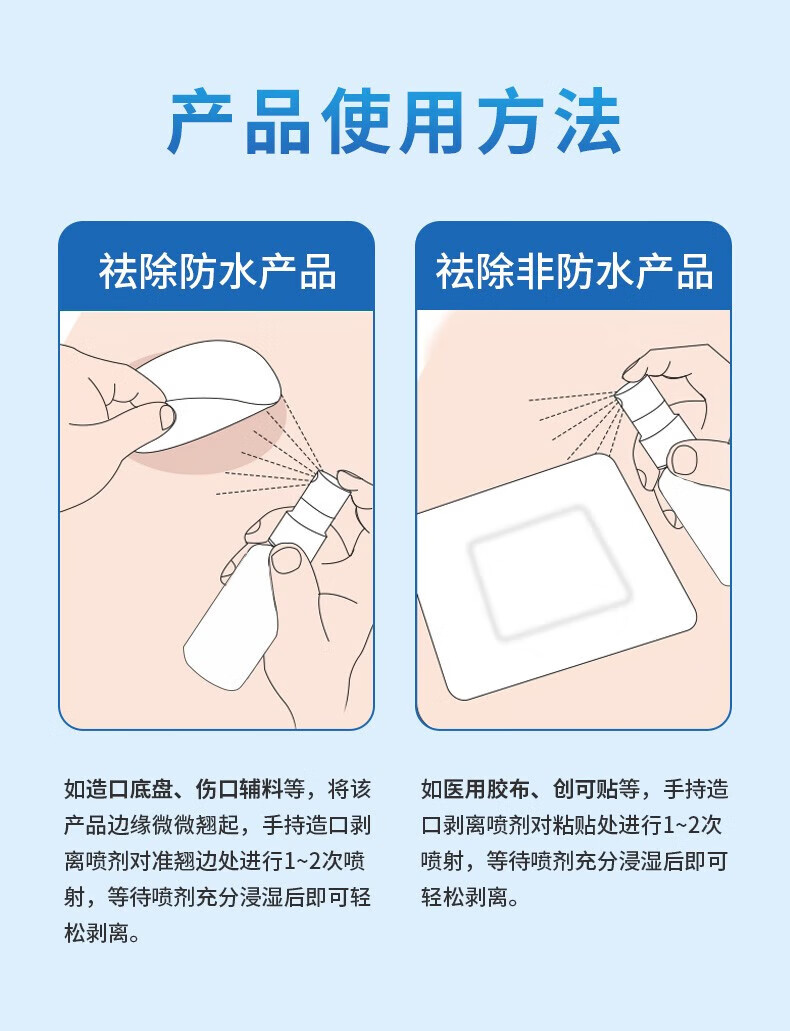 产品使用方法

祛除防水产品

如造口底盘、伤口辅料等，将该产品边缘微微翘起，手持造口剥离喷剂对准翘边处进行1~2次喷射，等待喷剂充分浸湿后即可轻松剥离。

祛除非防水产品

如医用胶布、创可贴等，手持造口剥离喷剂对粘贴处进行1~2次喷射，等待喷剂充分浸湿后即可轻松剥离。