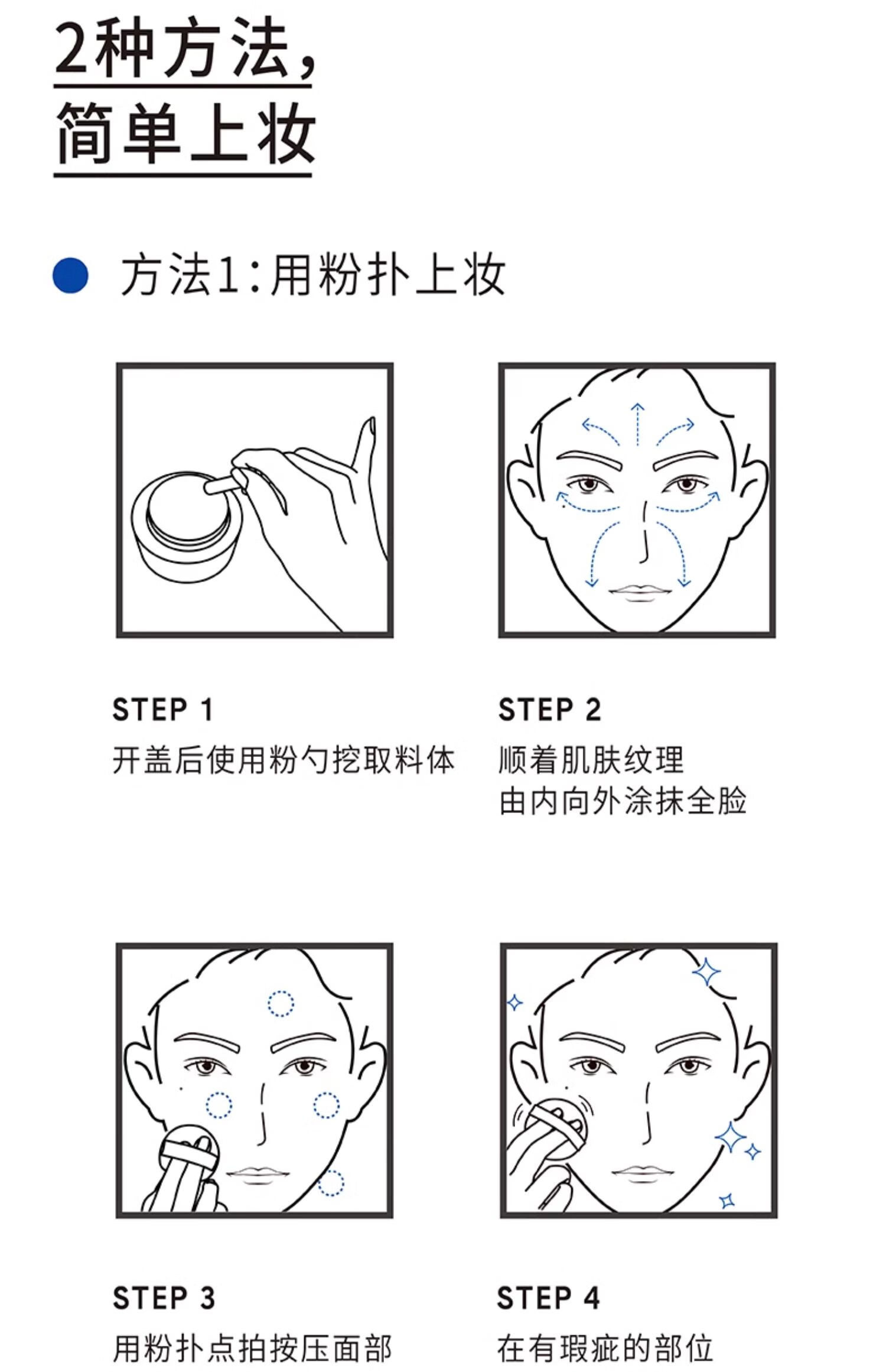 2种方法，
简单上妆

方法1：用粉扑上妆

STEP 1
开盖后使用粉勺挖取料体

STEP 2
顺着肌肤纹理
由内向外涂抹全脸

STEP 3
用粉扑点拍按压面部

STEP 4
在有瑕疵的部位