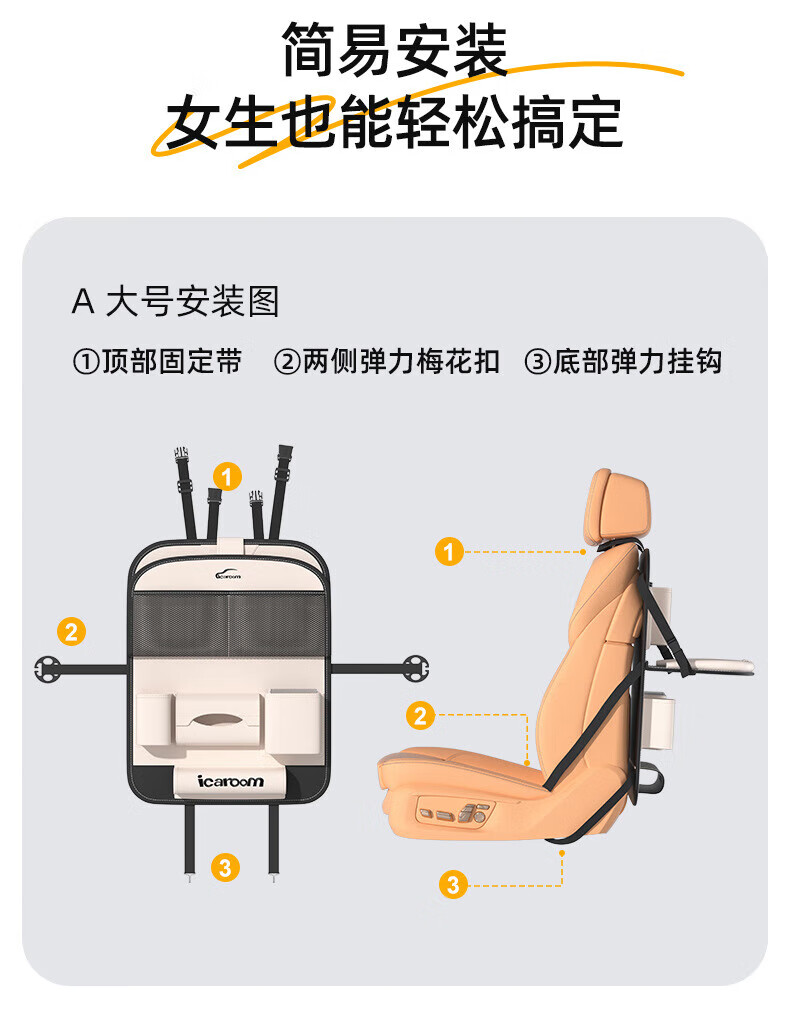 简易安装
女生也能轻松搞定

A 大号安装图

①顶部固定带 ②两侧弹力梅花扣 ③底部弹力挂钩

1
icaroom
2
icaroom
3

1
2
3