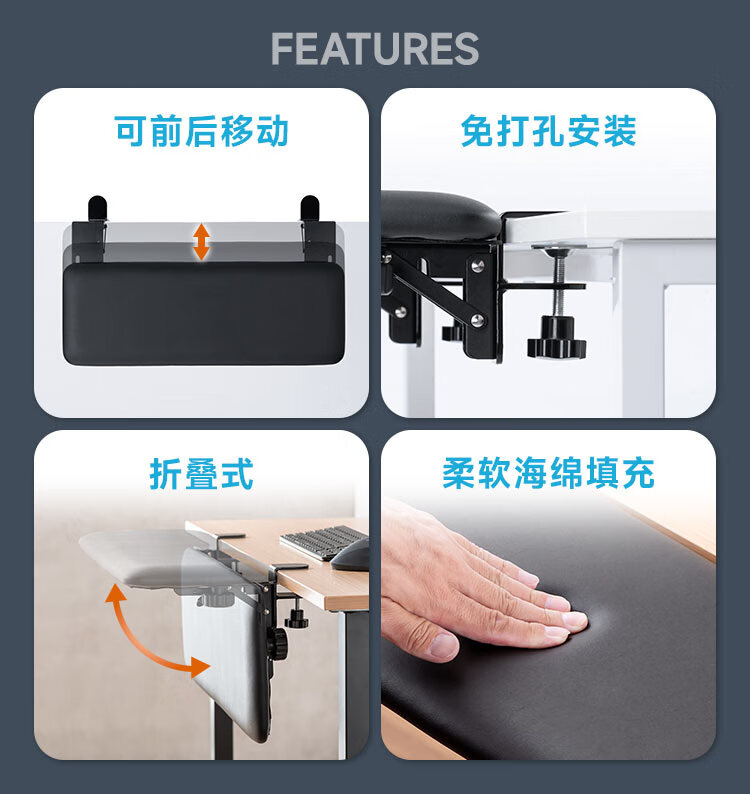 FEATURES

可前后移动

免打孔安装

折叠式

柔软海绵填充