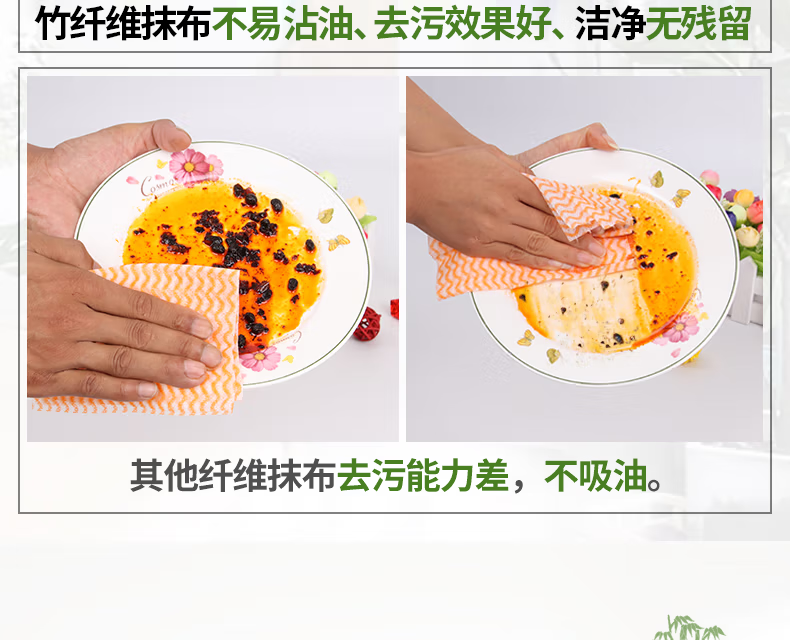 竹纤维抹布不易沾油、去污效果好、洁净无残留

其他纤维抹布去污能力差，不吸油。