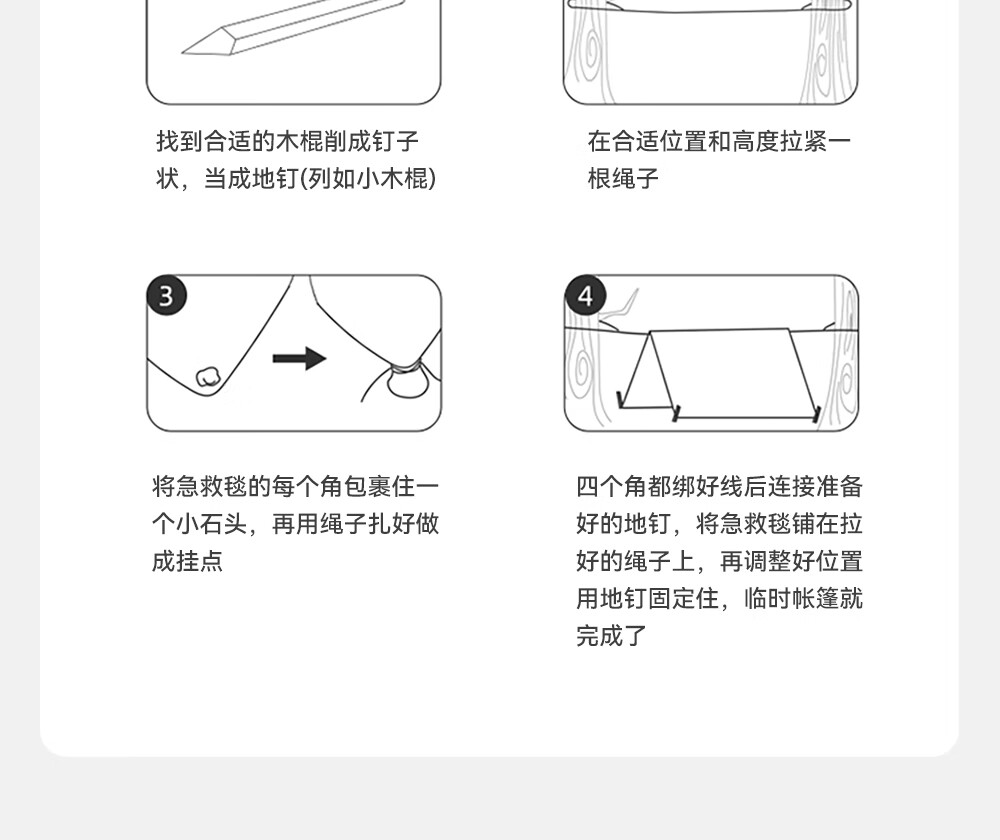 找到合适的木棍削成钉子状，当成地钉(列如小木棍)

在合适位置和高度拉紧一根绳子

3

将急救毯的每个角包裹住一个小石头，再用绳子扎好做成挂点

4

四个角都绑好线后连接准备好的地钉，将急救毯铺在拉好的绳子上，再调整好位置用地钉固定住，临时帐篷就完成了