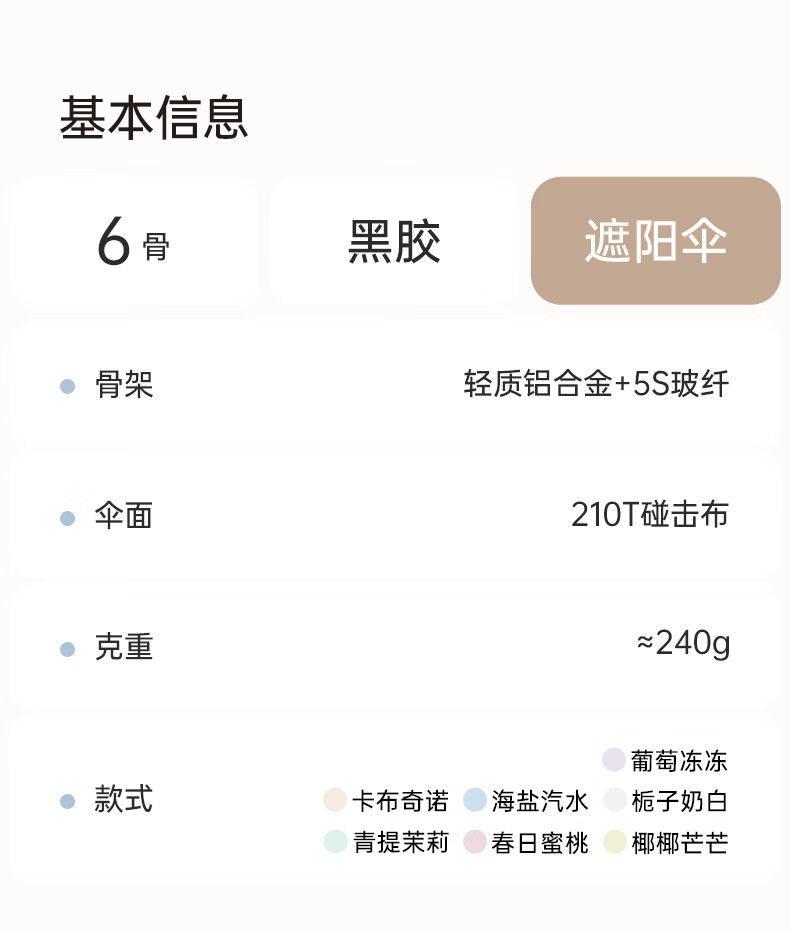 基本信息

6骨

黑胶

遮阳伞

• 骨架
轻质铝合金+5S玻纤

• 伞面
210T碰击布

• 克重
≈240g

• 款式
葡萄冻冻
卡布奇诺 海盐汽水 栀子奶白
青提茉莉 春日蜜桃 椰椰芒芒