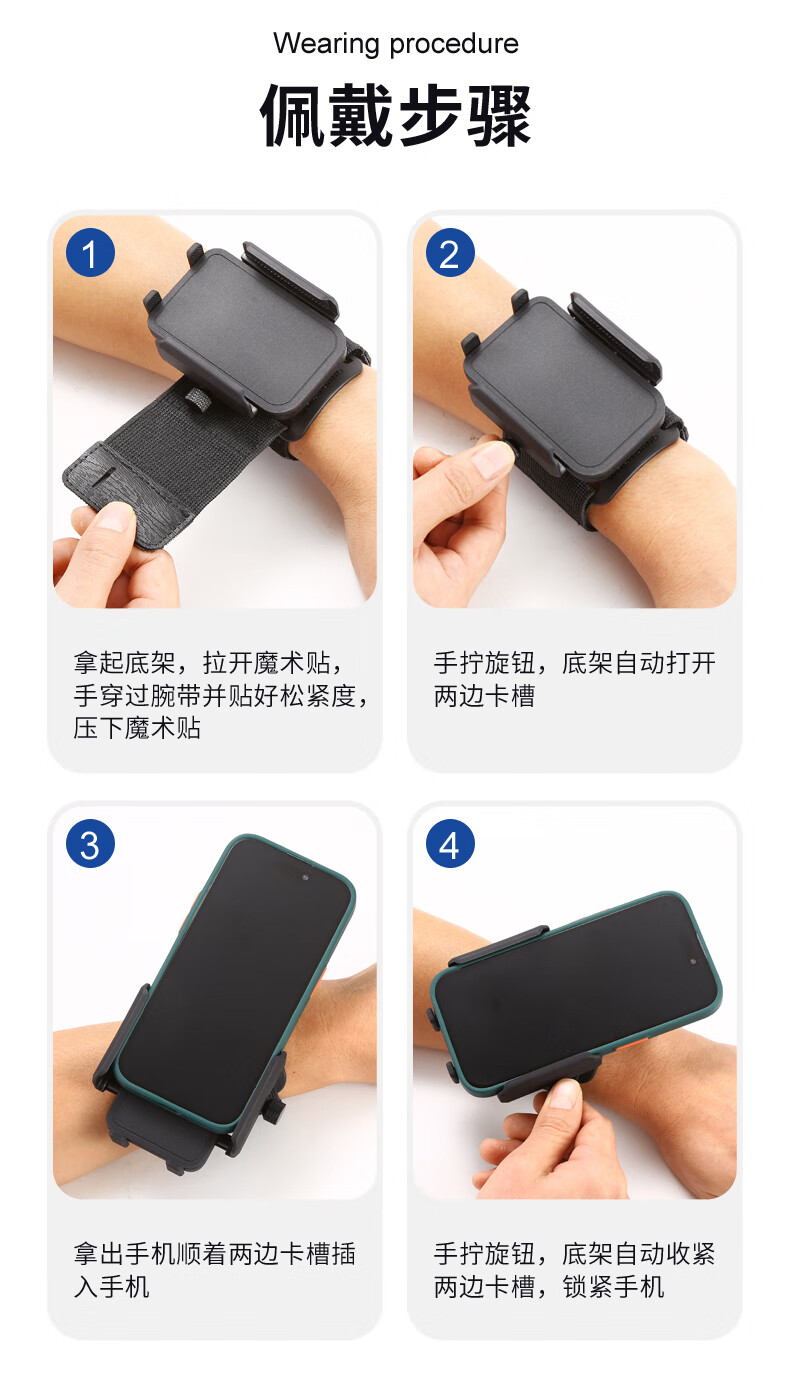 Wearing procedure

佩戴步骤

1

拿起底架，拉开魔术贴，手穿过腕带并贴好松紧度，压下魔术贴

2

手拧旋钮，底架自动打开两边卡槽

3

拿出手机顺着两边卡槽插入手机

4

手拧旋钮，底架自动收紧两边卡槽，锁紧手机