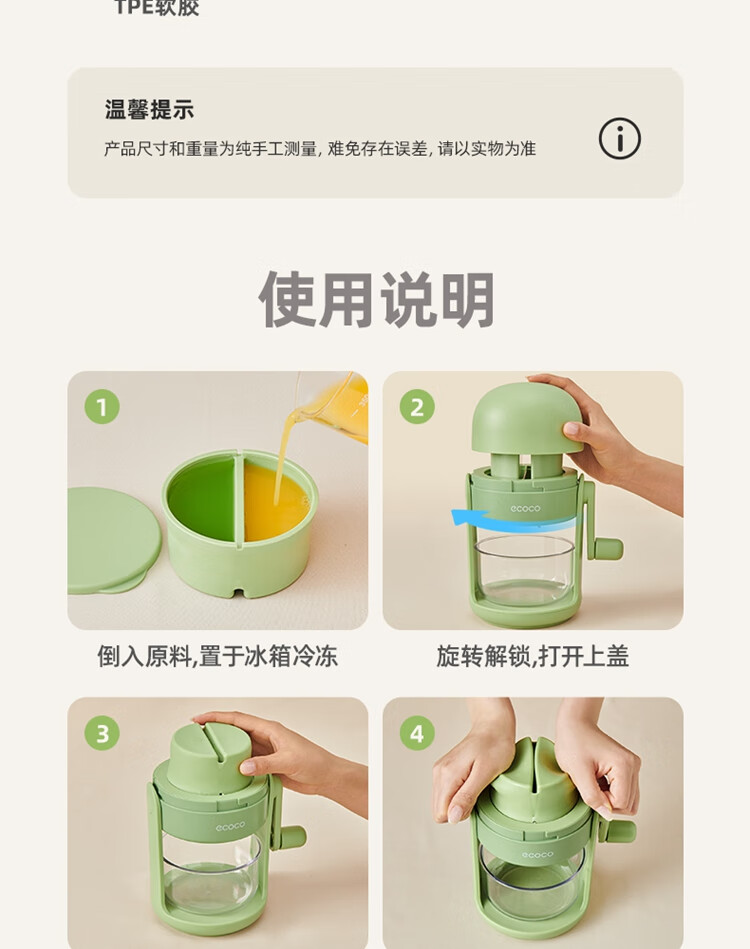 TPE软胶

温馨提示

产品尺寸和重量为纯手工测量, 难免存在误差, 请以实物为准

使用说明

1

倒入原料,置于冰箱冷冻

2

ecoco

旋转解锁,打开上盖

3

ecoco

4

ecoco