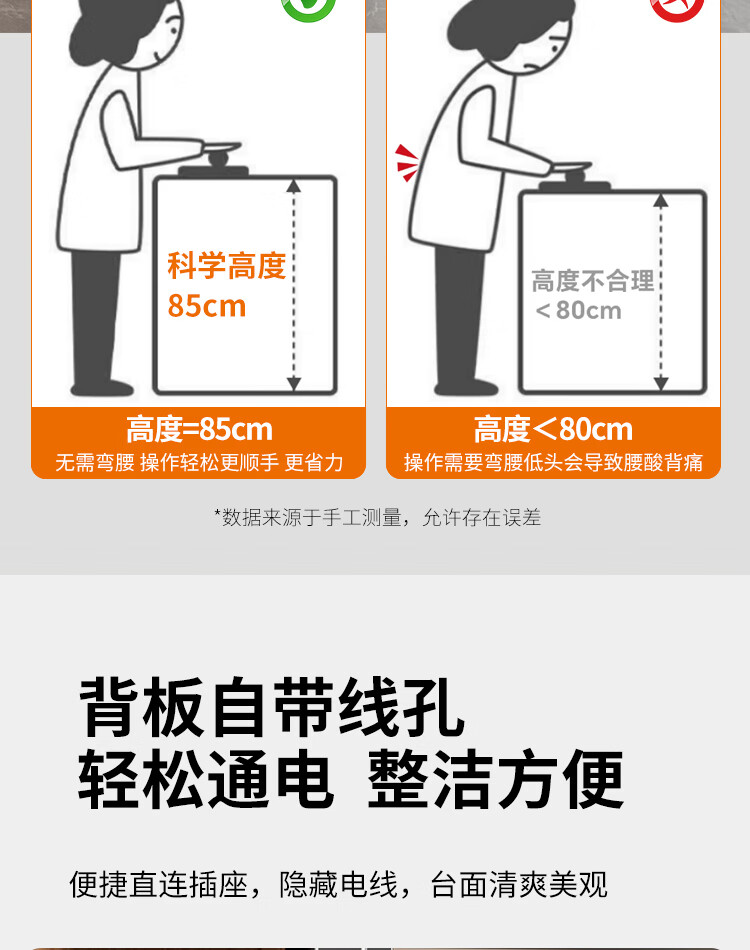 科学高度
85cm

高度=85cm
无需弯腰 操作轻松更顺手 更省力

高度不合理
＜80cm

高度＜80cm
操作需要弯腰低头会导致腰酸背痛

*数据来源于手工测量，允许存在误差

背板自带线孔
轻松通电 整洁方便

便捷直连插座，隐藏电线，台面清爽美观