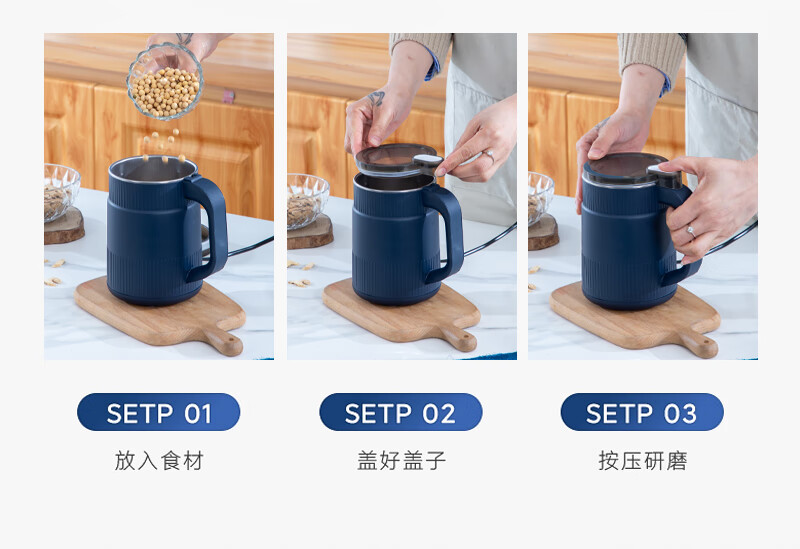 SETP 01
放入食材

SETP 02
盖好盖子

SETP 03
按压研磨