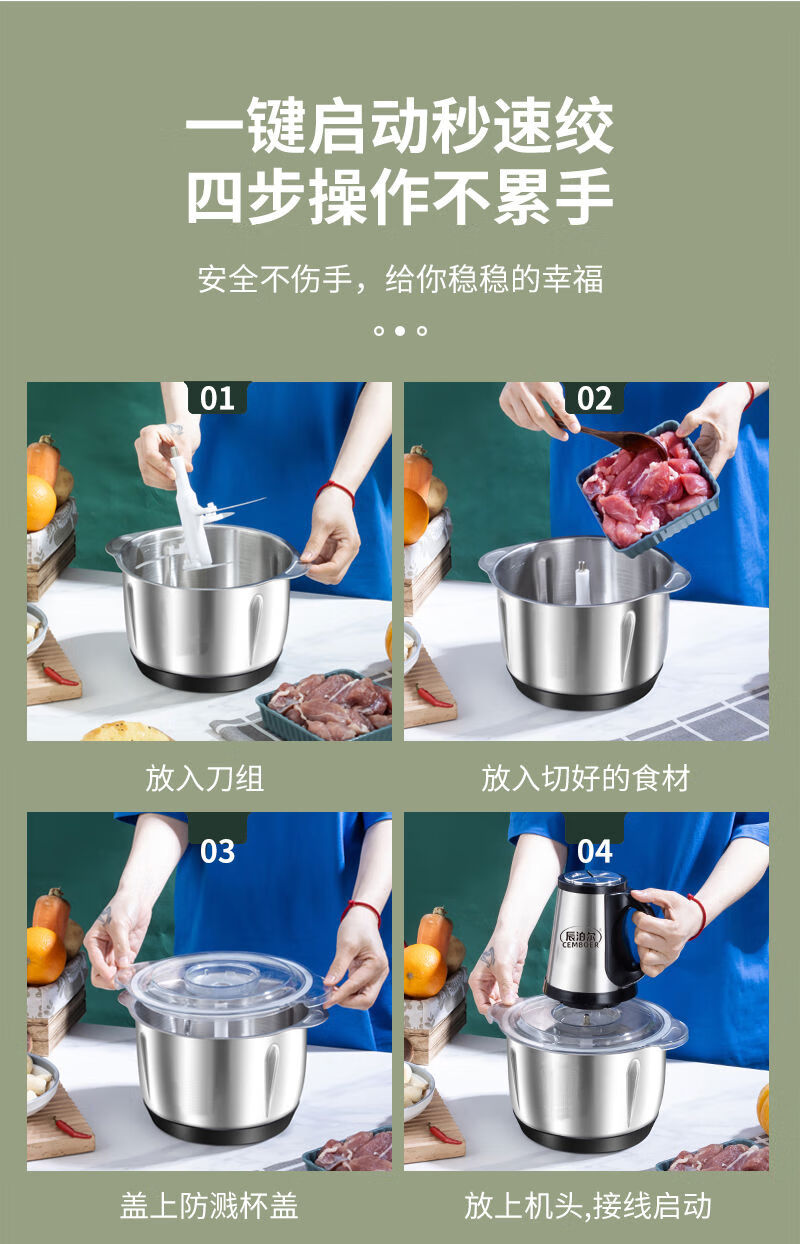 一键启动秒速绞
四步操作不累手

安全不伤手，给你稳稳的幸福

01

放入刀组

02

放入切好的食材

03

盖上防溅杯盖

04

辰泊尔
CEMBOER

放上机头,接线启动