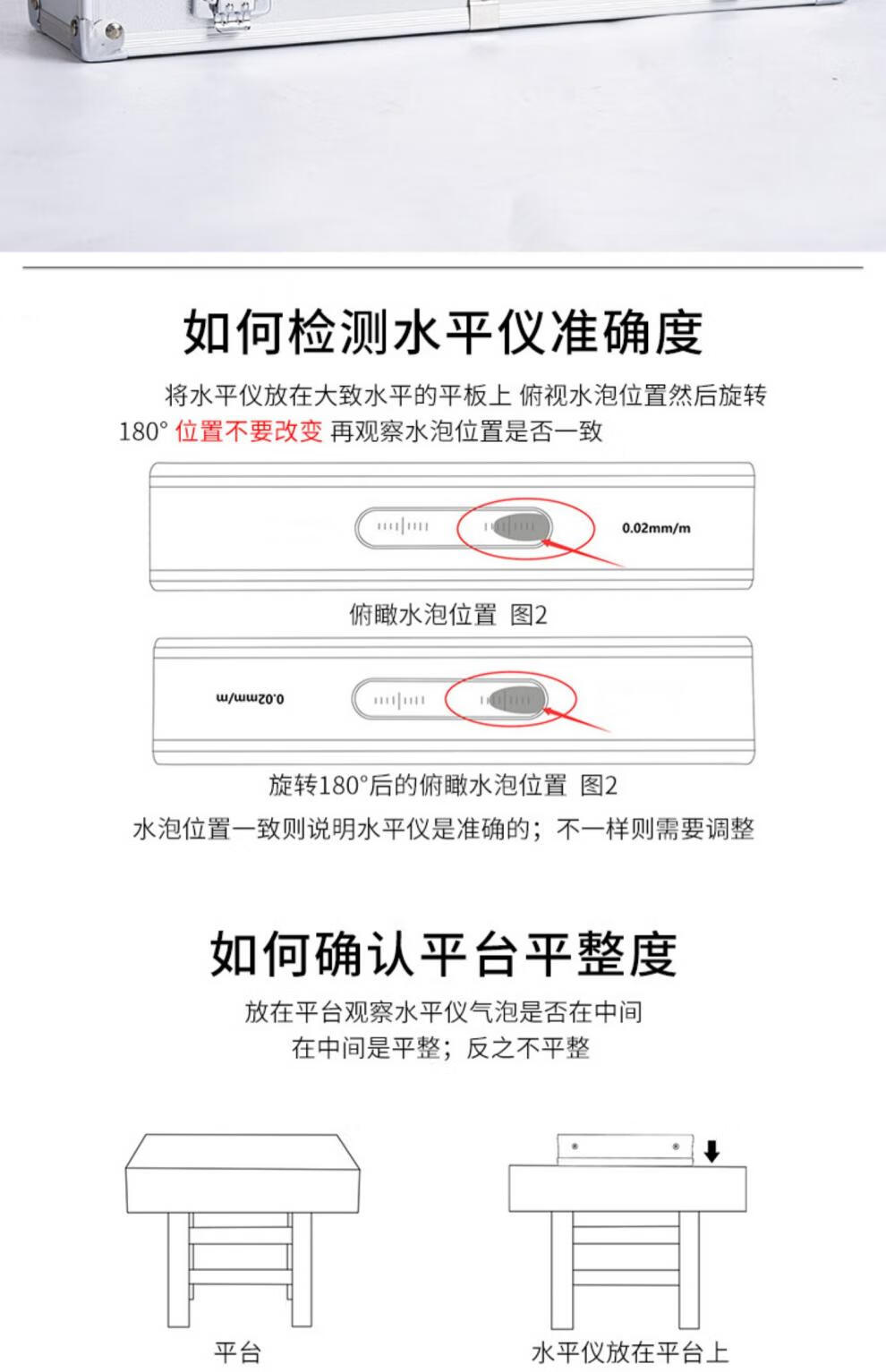 如何检测水平仪准确度

将水平仪放在大致水平的平板上 俯视水泡位置然后旋转180° 位置不要改变 再观察水泡位置是否一致

0.02mm/m

俯瞰水泡位置 图2

0.02mm/m

旋转180°后的俯瞰水泡位置 图2

水泡位置一致则说明水平仪是准确的；不一样则需要调整

如何确认平台平整度

放在平台观察水平仪气泡是否在中间
在中间是平整；反之不平整

平台

水平仪放在平台上