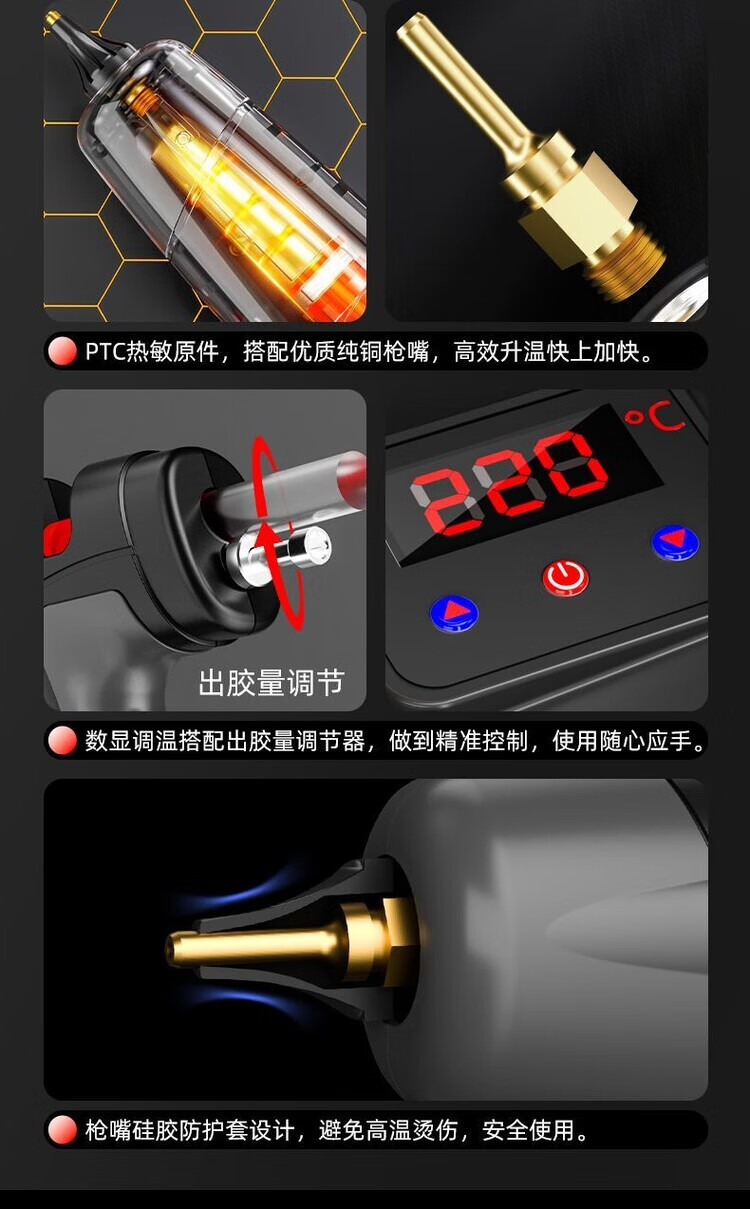 PTC热敏原件，搭配优质纯铜枪嘴，高效升温快上加快。

出胶量调节

220 °C

数显调温搭配出胶量调节器，做到精准控制，使用随心应手。

枪嘴硅胶防护套设计，避免高温烫伤，安全使用。