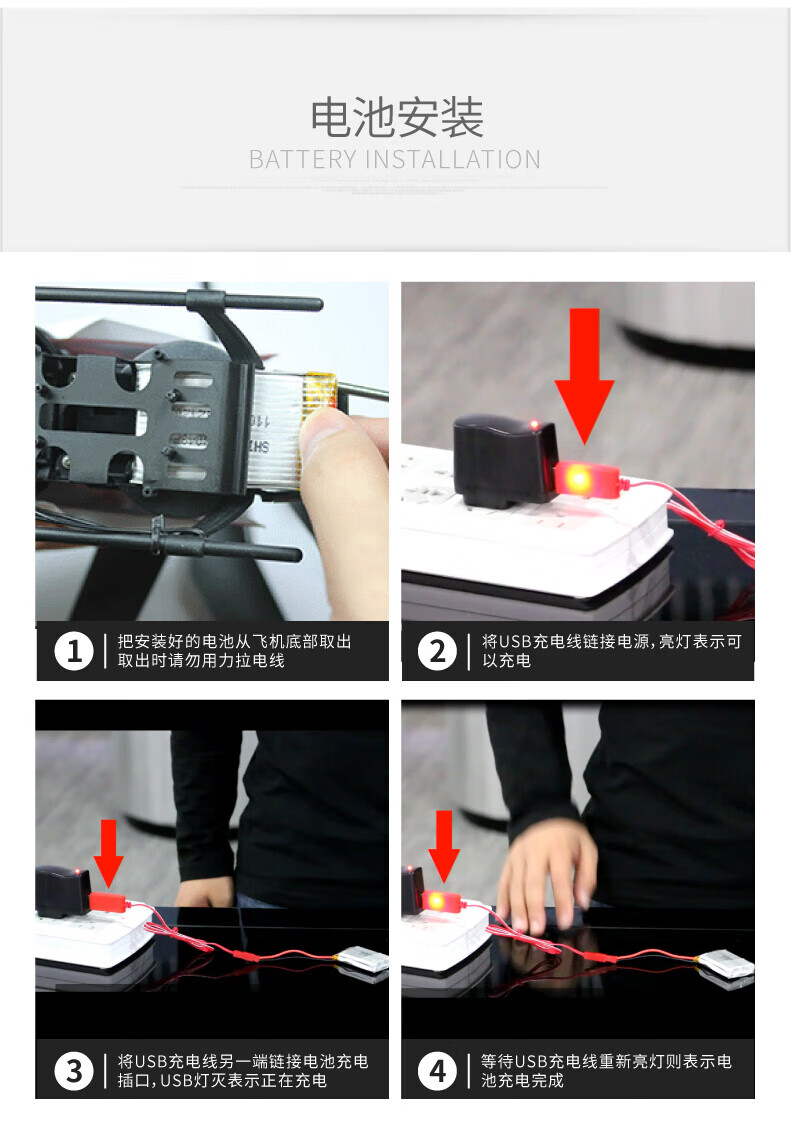 电池安装
BATTERY INSTALLATION

1 把安装好的电池从飞机底部取出 取出时请勿用力拉电线

2 将USB充电线链接电源，亮灯表示可以充电

3 将USB充电线另一端链接电池充电插口，USB灯灭表示正在充电

4 等待USB充电线重新亮灯则表示电池充电完成