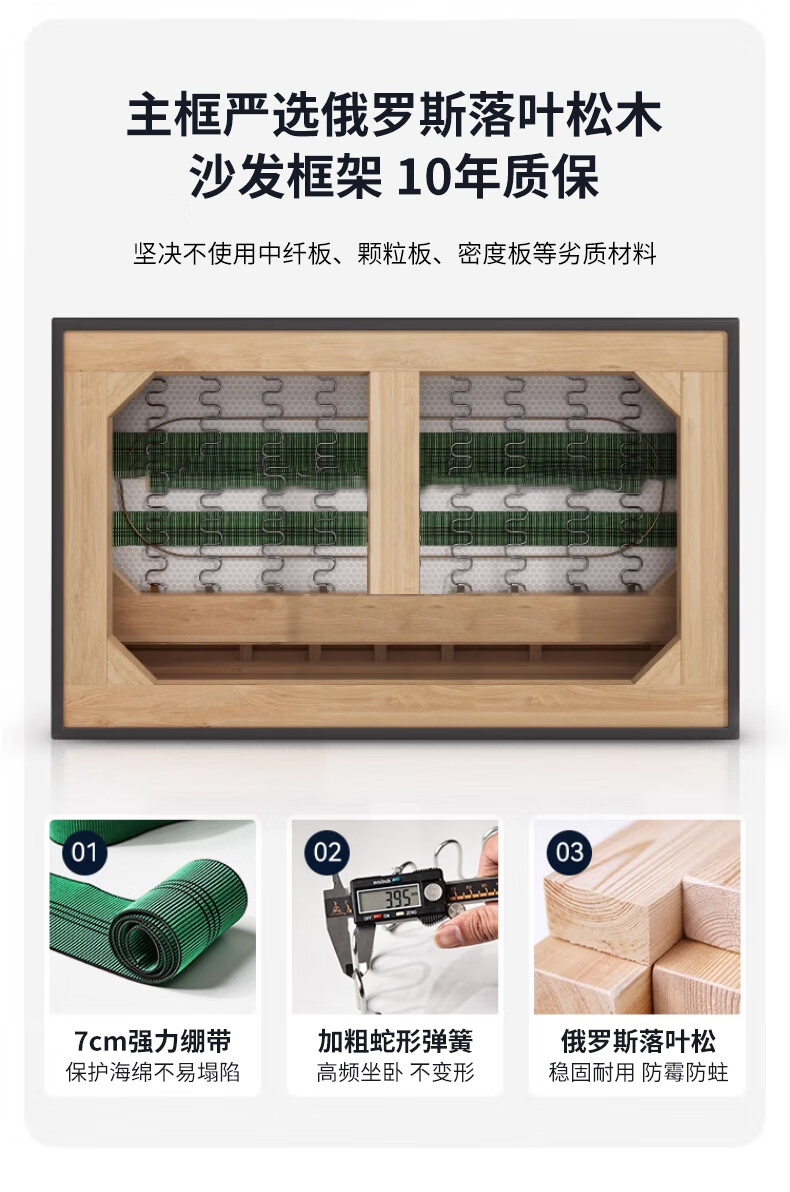 主框严选俄罗斯落叶松木
沙发框架 10年质保

坚决不使用中纤板、颗粒板、密度板等劣质材料

01

7cm强力绷带
保护海绵不易塌陷

02

3.95

加粗蛇形弹簧
高频坐卧 不变形

03

俄罗斯落叶松
稳固耐用 防霉防蛀