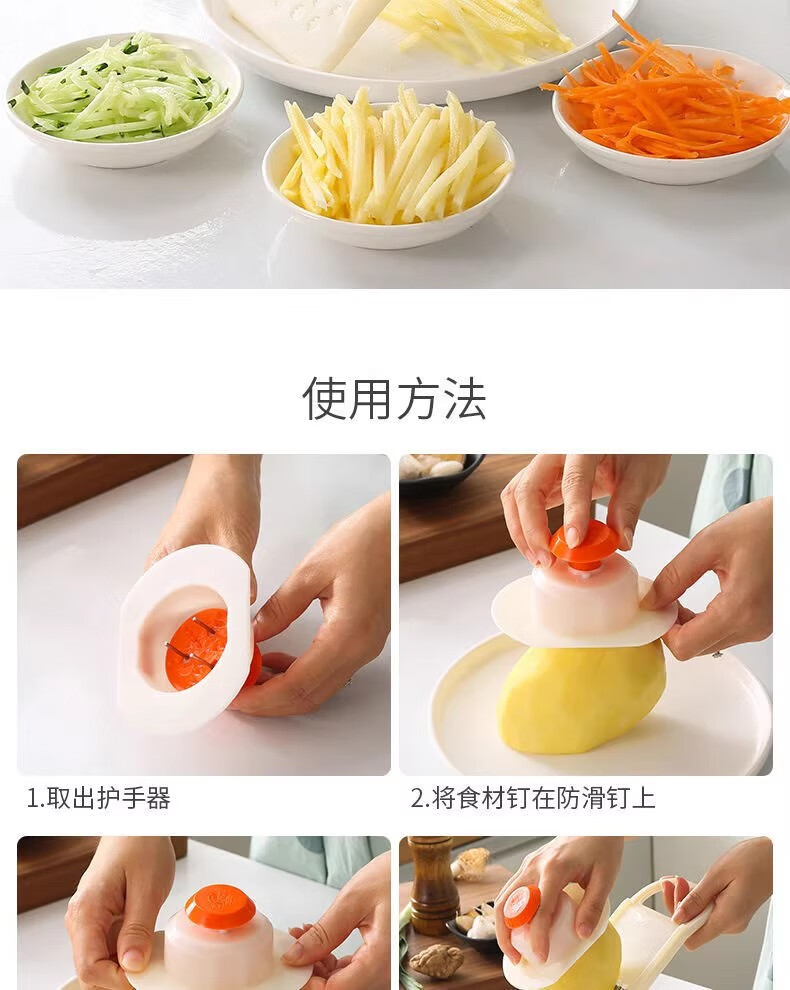 使用方法

1.取出护手器

2.将食材钉在防滑钉上