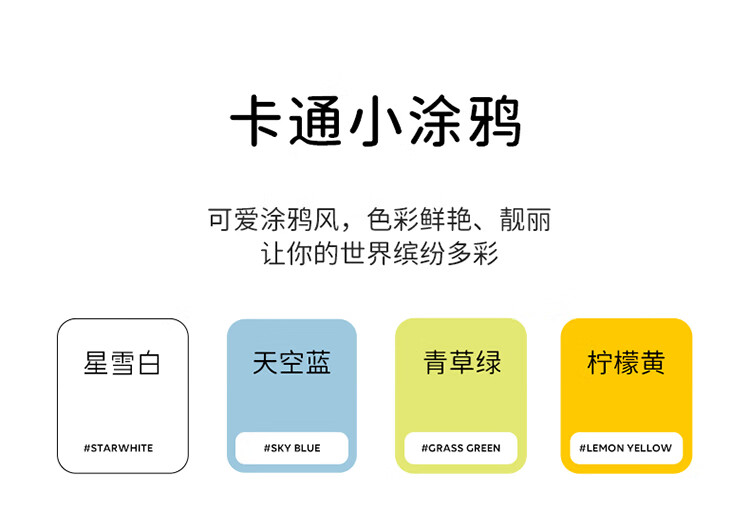 卡通小涂鸦

可爱涂鸦风，色彩鲜艳、靓丽
让你的世界缤纷多彩

星雪白

#STARWHITE

天空蓝

#SKY BLUE

青草绿

#GRASS GREEN

柠檬黄

#LEMON YELLOW