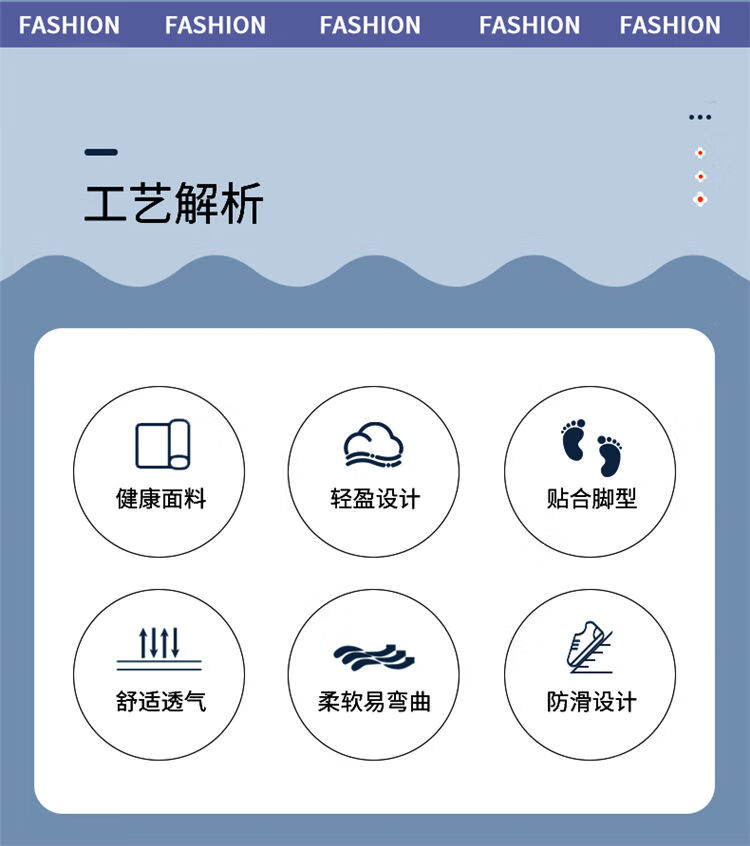 FASHION FASHION FASHION FASHION FASHION

工艺解析

健康面料

轻盈设计

贴合脚型

舒适透气

柔软易弯曲

防滑设计