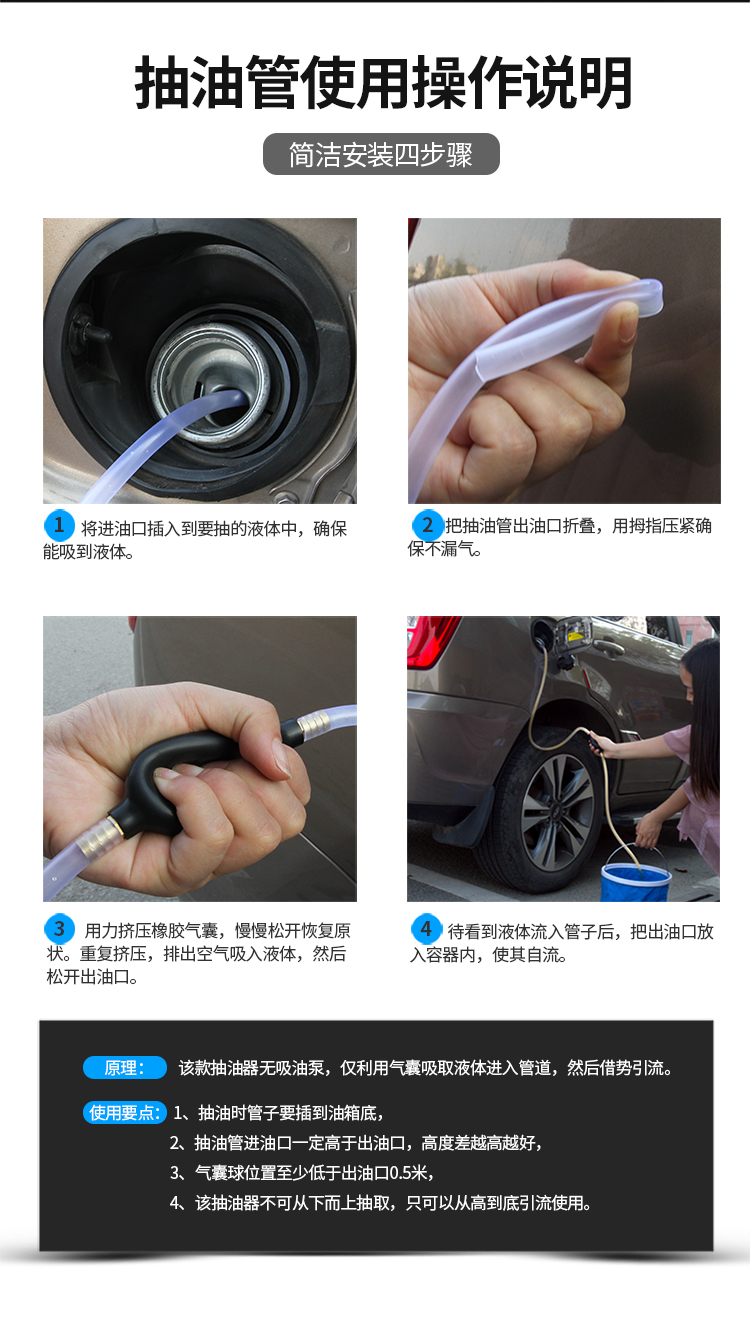 抽油管使用操作说明

简洁安装四步骤

1 将进油口插入到要抽的液体中，确保能吸到液体。

2 把抽油管出油口折叠，用拇指压紧确保不漏气。

3 用力挤压橡胶气囊，慢慢松开恢复原状。重复挤压，排出空气吸入液体，然后松开出油口。

4 待看到液体流入管子后，把出油口放入容器内，使其自流。

原理： 该款抽油器无吸油泵，仅利用气囊吸取液体进入管道，然后借势引流。

使用要点： 1、抽油时管子要插到油箱底，
2、抽油管进油口一定高于出油口，高度差越高越好，
3、气囊球位置至少低于出油口0.5米，
4、该抽油器不可从下而上抽取，只可以从高到底引流使用。