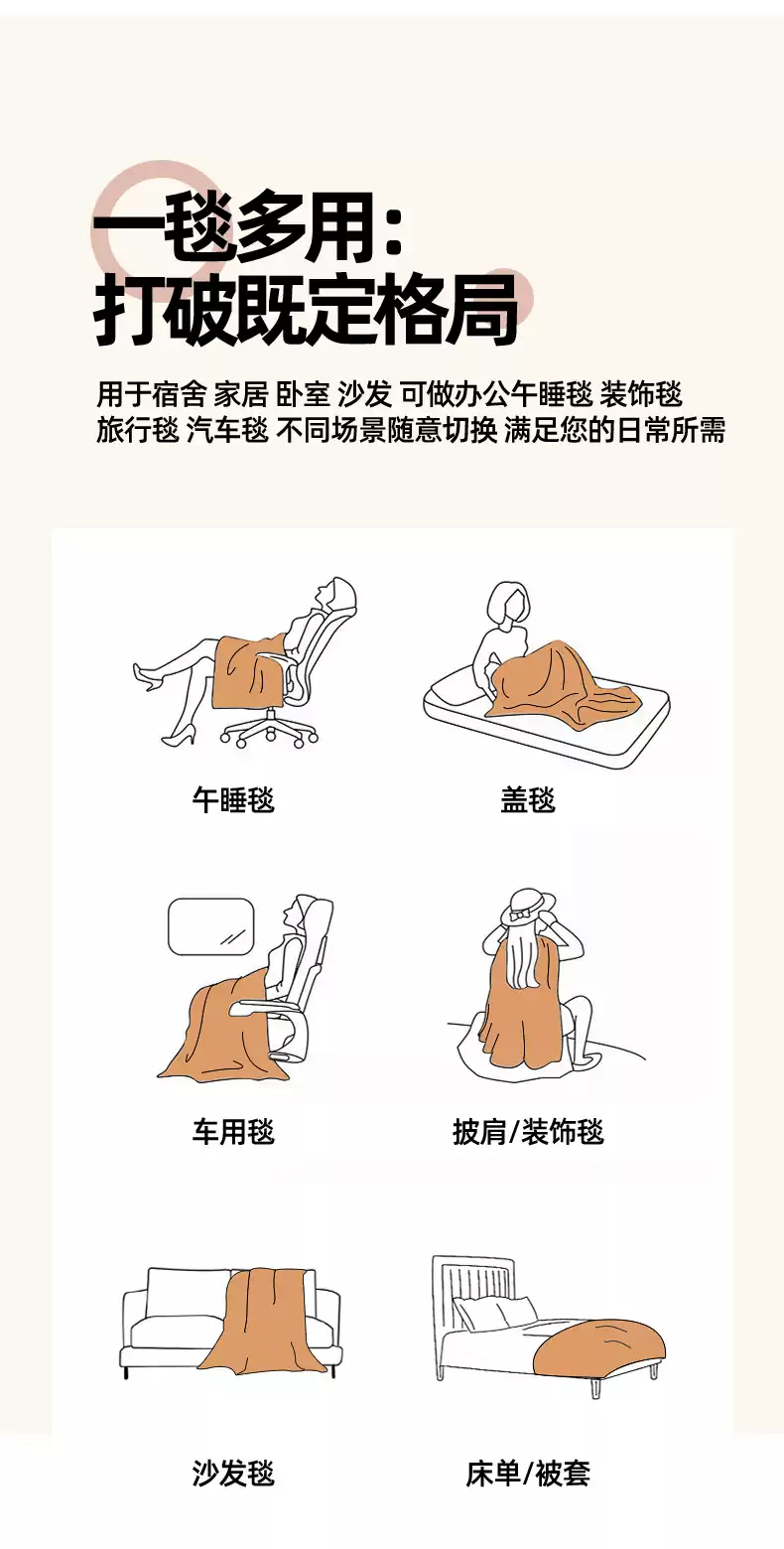 一毯多用：
打破既定格局

用于宿舍 家居 卧室 沙发 可做办公午睡毯 装饰毯 旅行毯 汽车毯 不同场景随意切换 满足您的日常所需

午睡毯

盖毯

车用毯

披肩/装饰毯

沙发毯

床单/被套