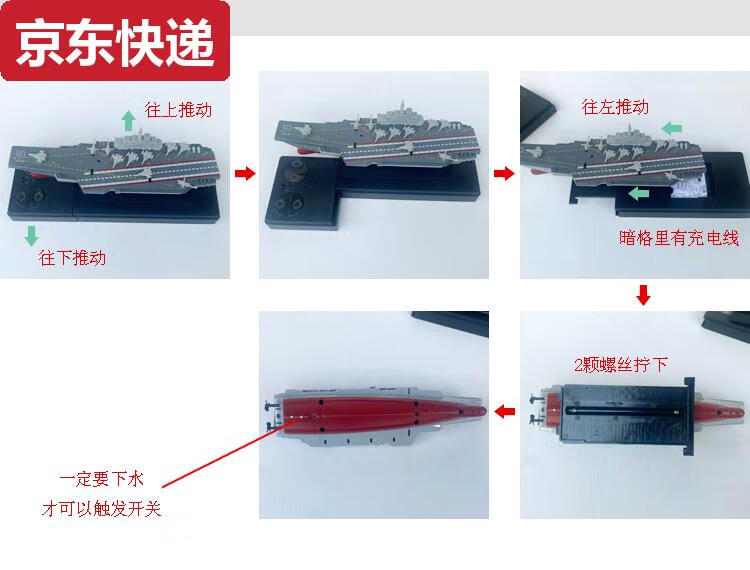 京东快递

往上推动

往下推动

往左推动

暗格里有充电线

2颗螺丝拧下

一定要下水
才可以触发开关