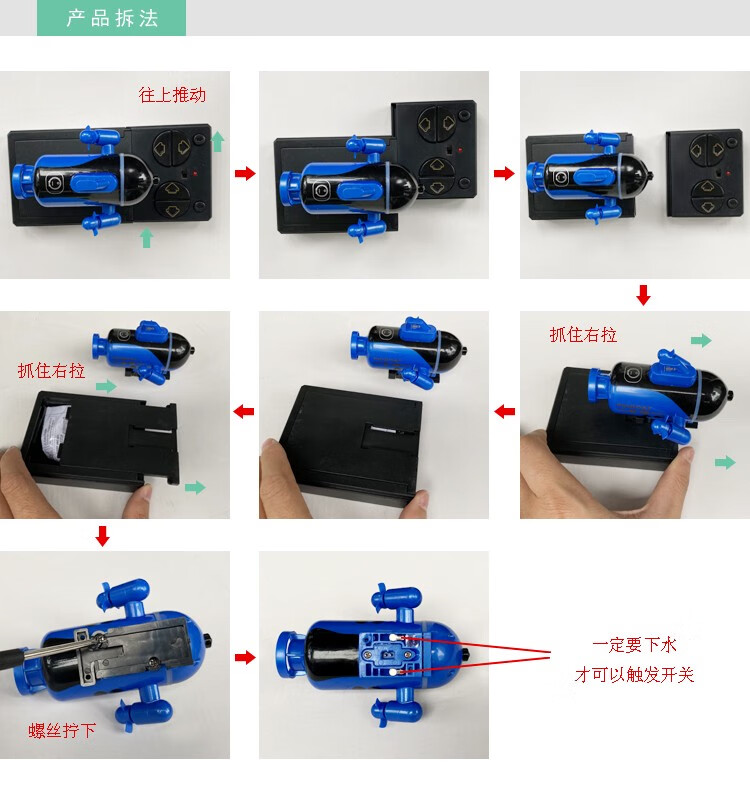 产品拆法

往上推动

抓住右拉

抓住右拉

螺丝拧下

一定要下水
才可以触发开关