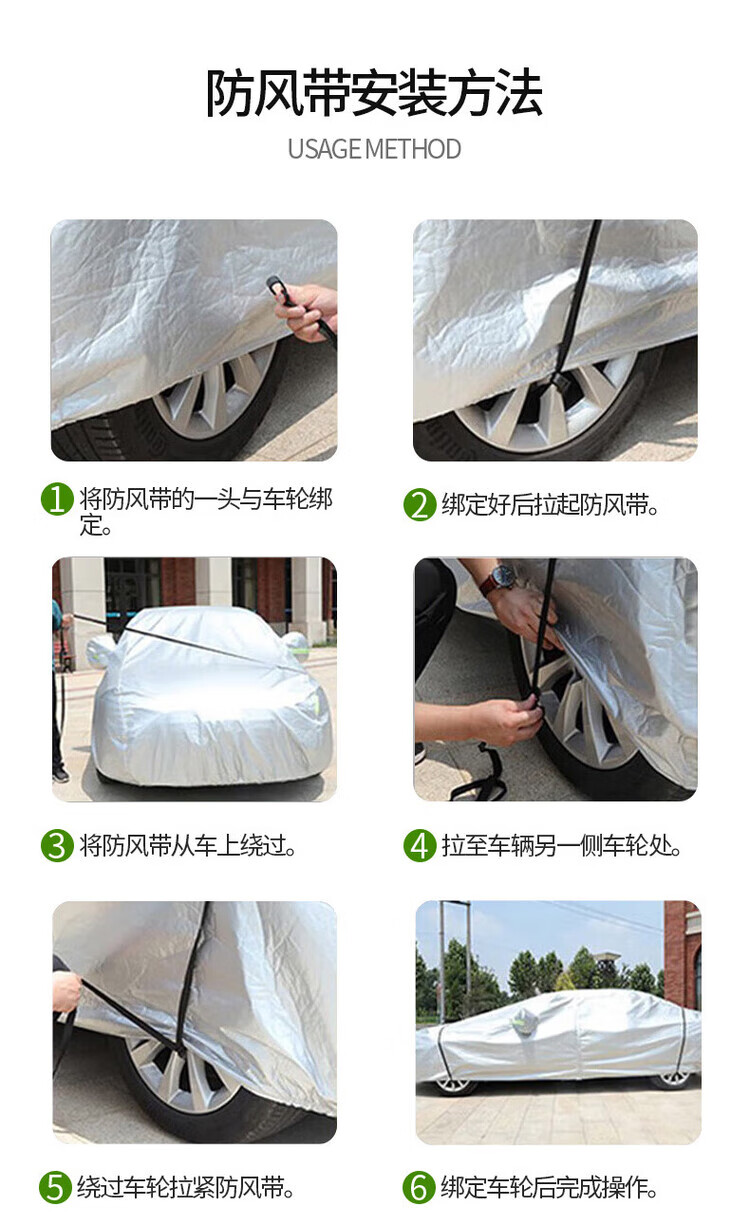 防风带安装方法

USAGE METHOD

1 将防风带的一头与车轮绑定。

2 绑定好后拉起防风带。

3 将防风带从车上绕过。

4 拉至车辆另一侧车轮处。

5 绕过车轮拉紧防风带。

6 绑定车轮后完成操作。