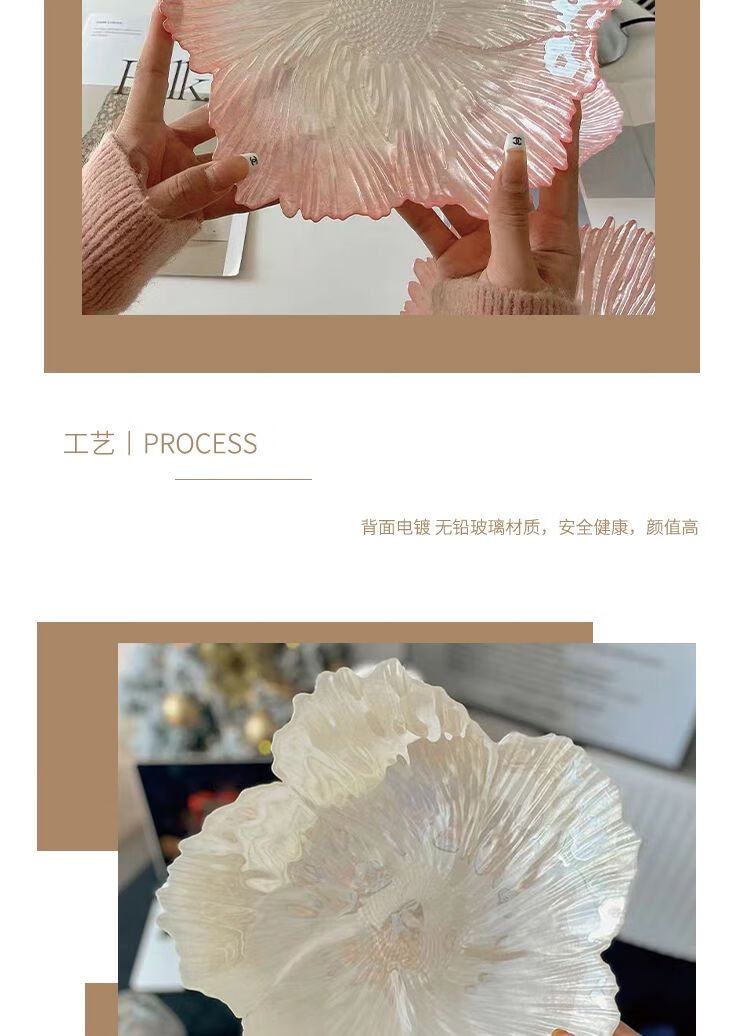 工艺 | PROCESS

背面电镀 无铅玻璃材质，安全健康，颜值高