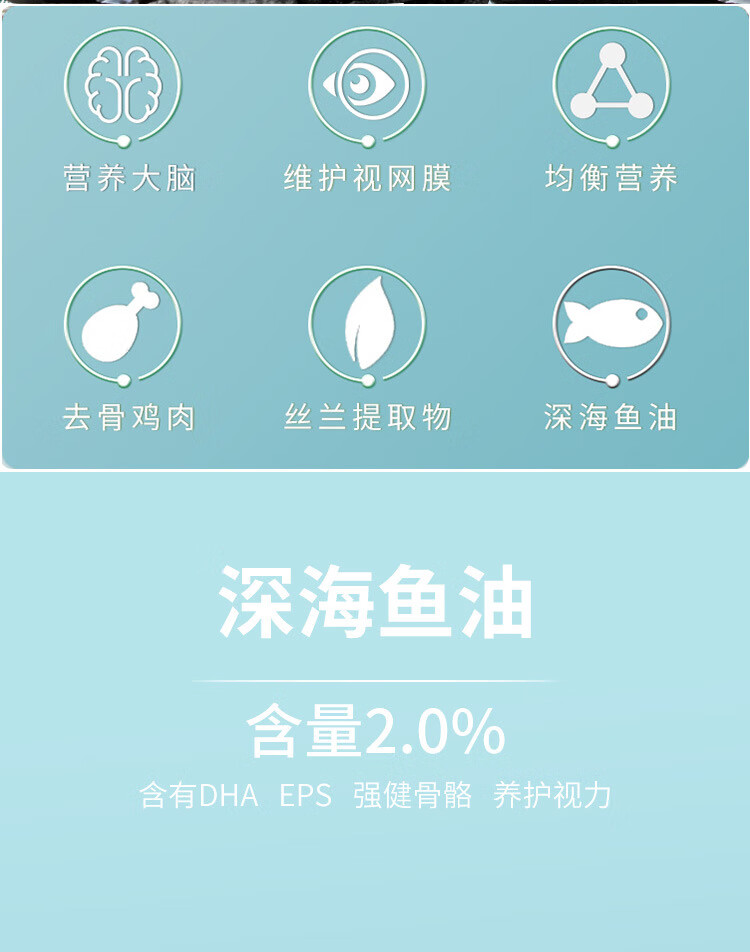 营养大脑 维护视网膜 均衡营养

去骨鸡肉 丝兰提取物 深海鱼油

深海鱼油

含量2.0%

含有DHA EPS 强健骨骼 养护视力