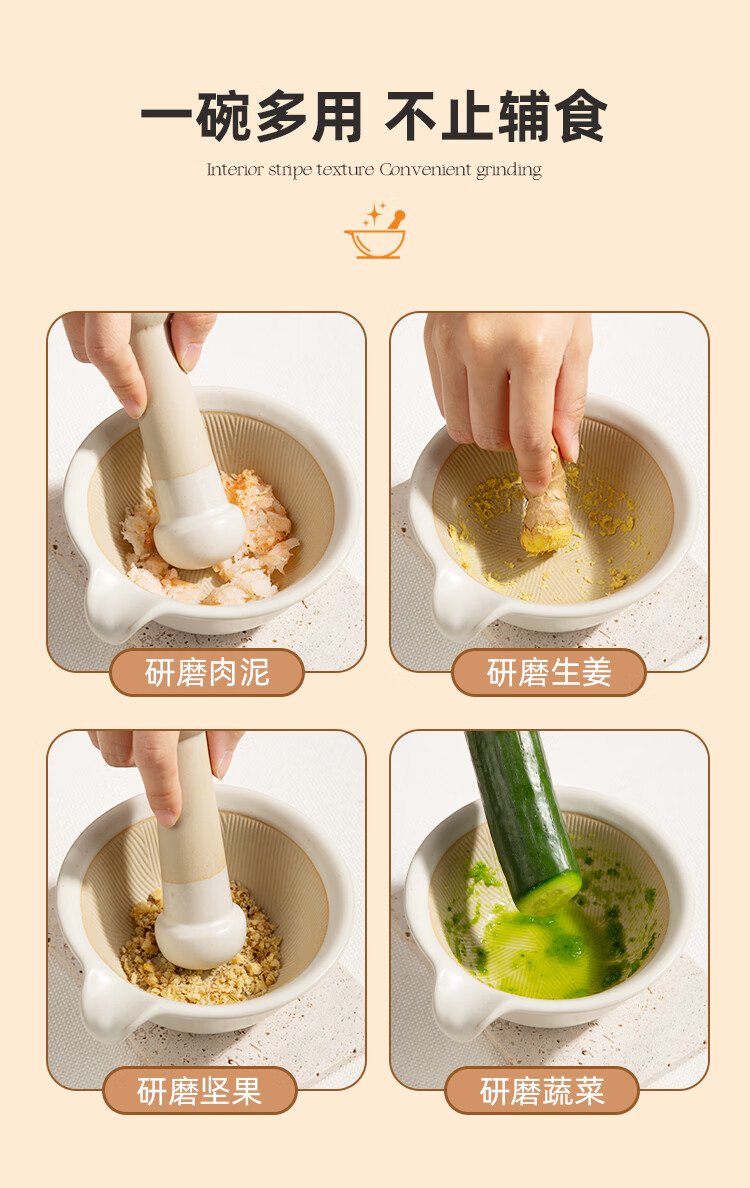 一碗多用 不止辅食

Interior stripe texture Convenient grinding

研磨肉泥

研磨生姜

研磨坚果

研磨蔬菜