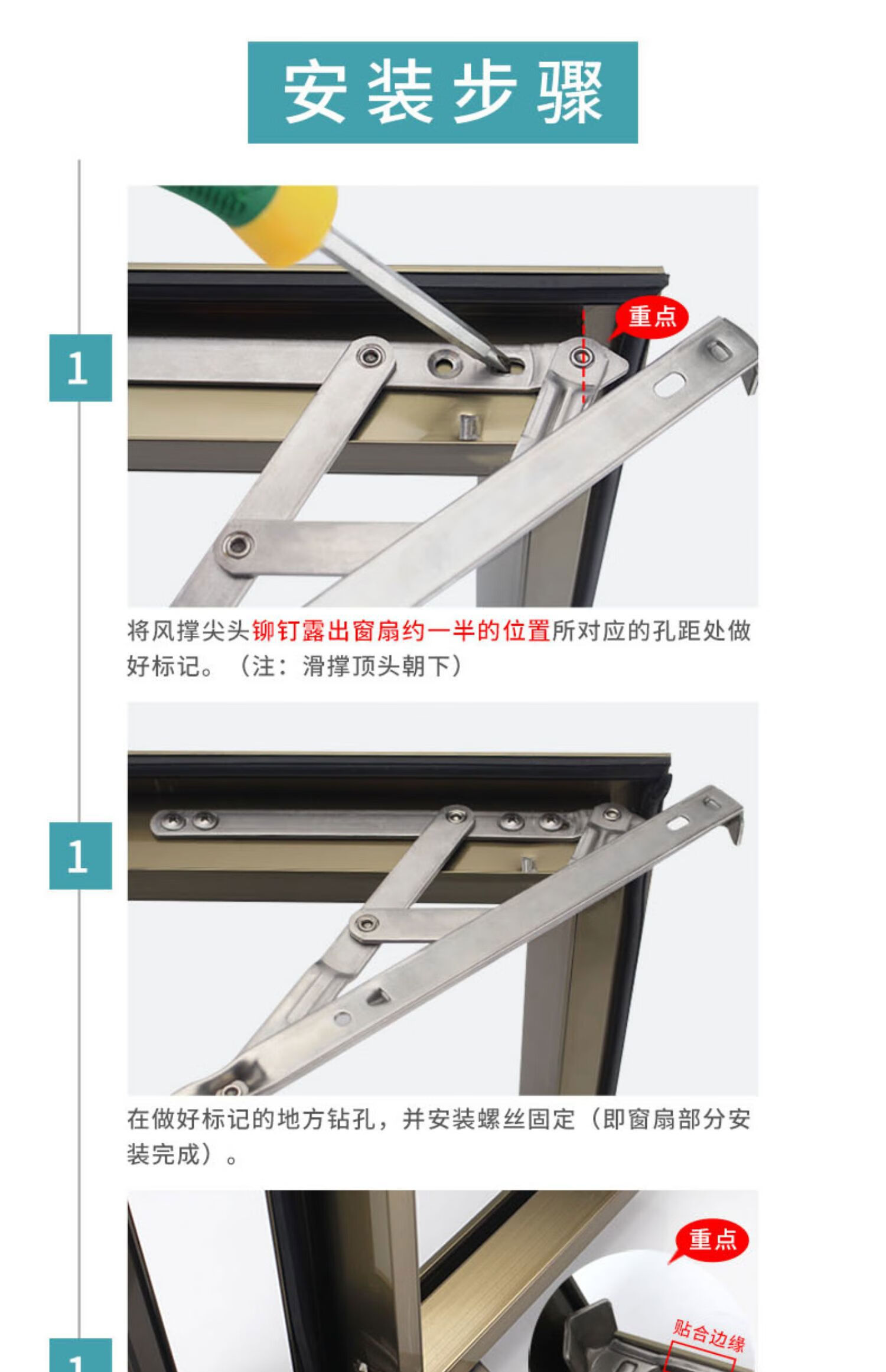 安装步骤

1

重点

将风撑尖头铆钉露出窗扇约一半的位置所对应的孔距处做好标记。（注：滑撑顶头朝下）

1

在做好标记的地方钻孔，并安装螺丝固定（即窗扇部分安装完成）。

重点

贴合边缘

1