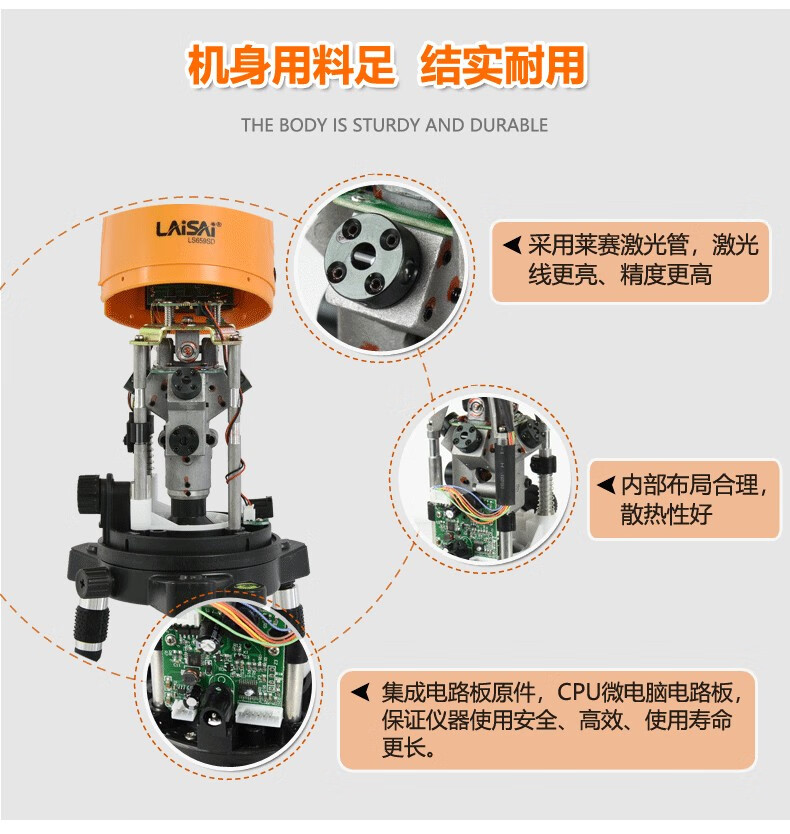 机身用料足 结实耐用

THE BODY IS STURDY AND DURABLE

LAiSAi®
LS659SD

◀ 采用莱赛激光管，激光线更亮、精度更高

◀ 内部布局合理，散热性好

◀ 集成电路板原件，CPU微电脑电路板，保证仪器使用安全、高效、使用寿命更长。