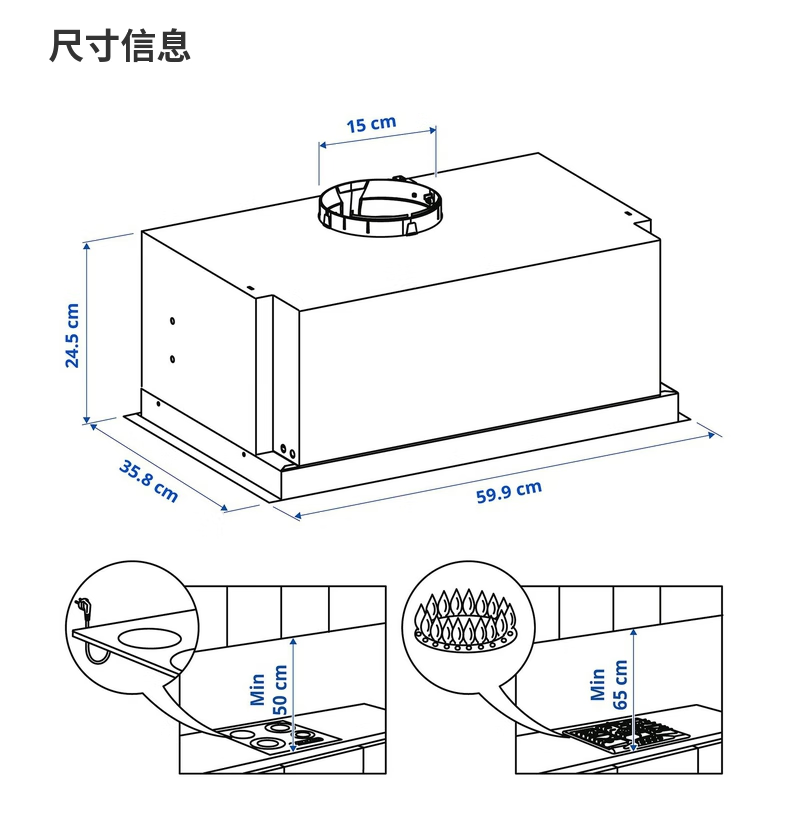 尺寸信息

15 cm

24.5 cm

35.8 cm

59.9 cm

Min 50 cm

Min 65 cm