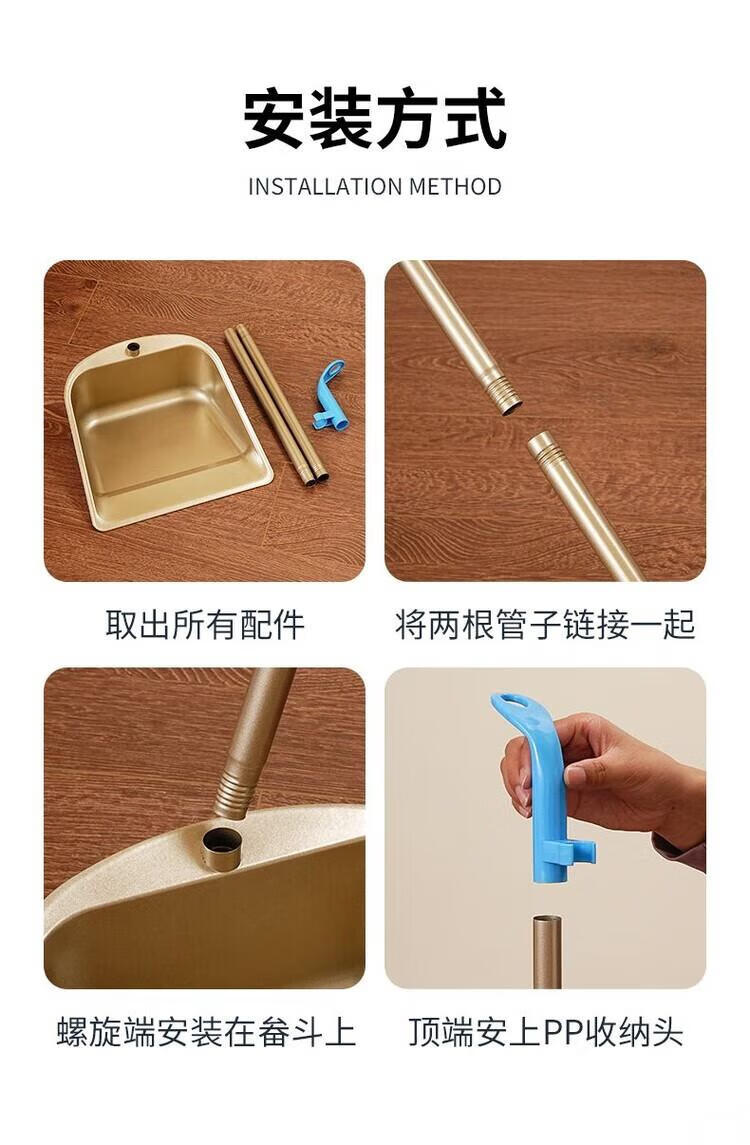 安装方式

INSTALLATION METHOD

取出所有配件

将两根管子链接一起

螺旋端安装在畚斗上

顶端安上PP收纳头