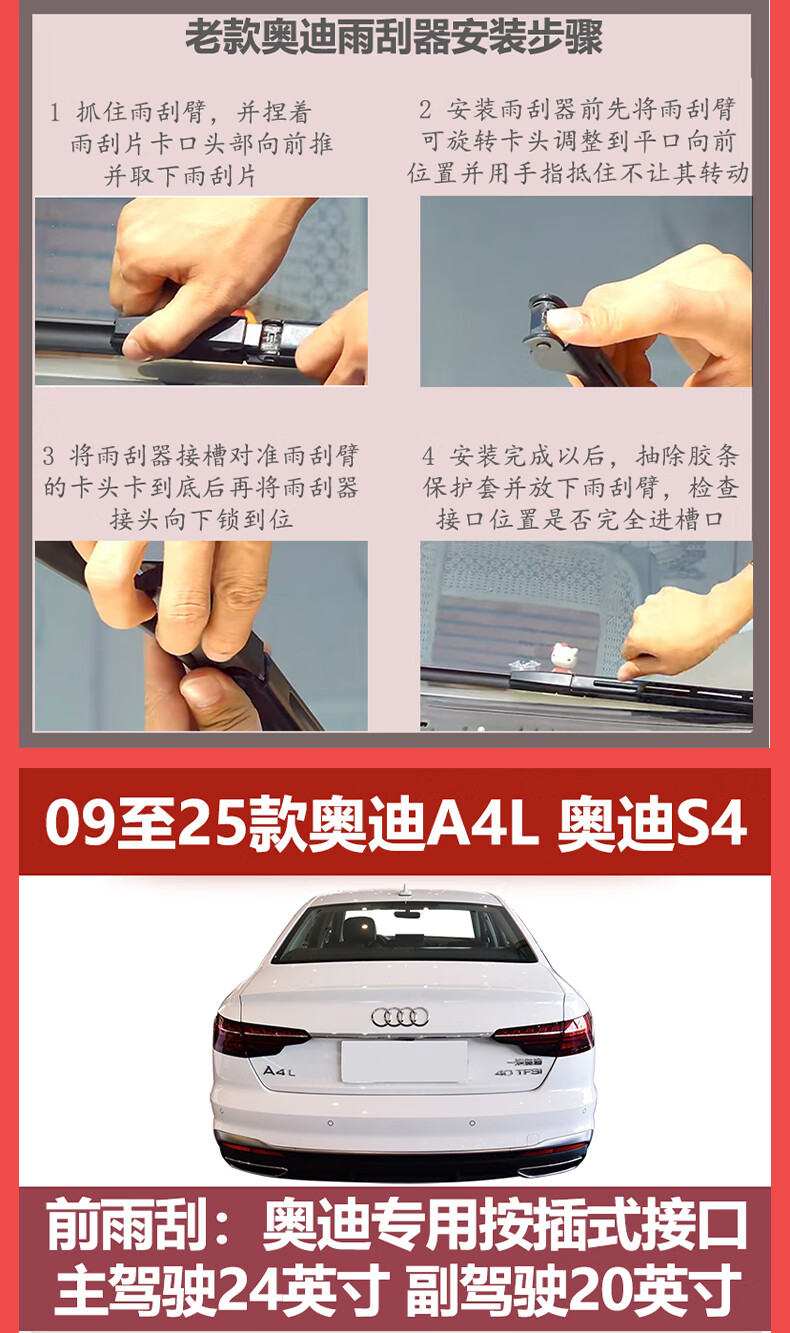 老款奥迪雨刮器安装步骤

1 抓住雨刮臂，并捏着雨刮片卡口头部向前推并取下雨刮片

2 安装雨刮器前先将雨刮臂可旋转卡头调整到平口向前位置并用手指抵住不让其转动

3 将雨刮器接槽对准雨刮臂的卡头卡到底后再将雨刮器接头向下锁到位

4 安装完成以后，抽除胶条保护套并放下雨刮臂，检查接口位置是否完全进槽口

09至25款奥迪A4L 奥迪S4

A4L
一汽奥迪
40 TFSI

前雨刮：奥迪专用按插式接口
主驾驶24英寸 副驾驶20英寸