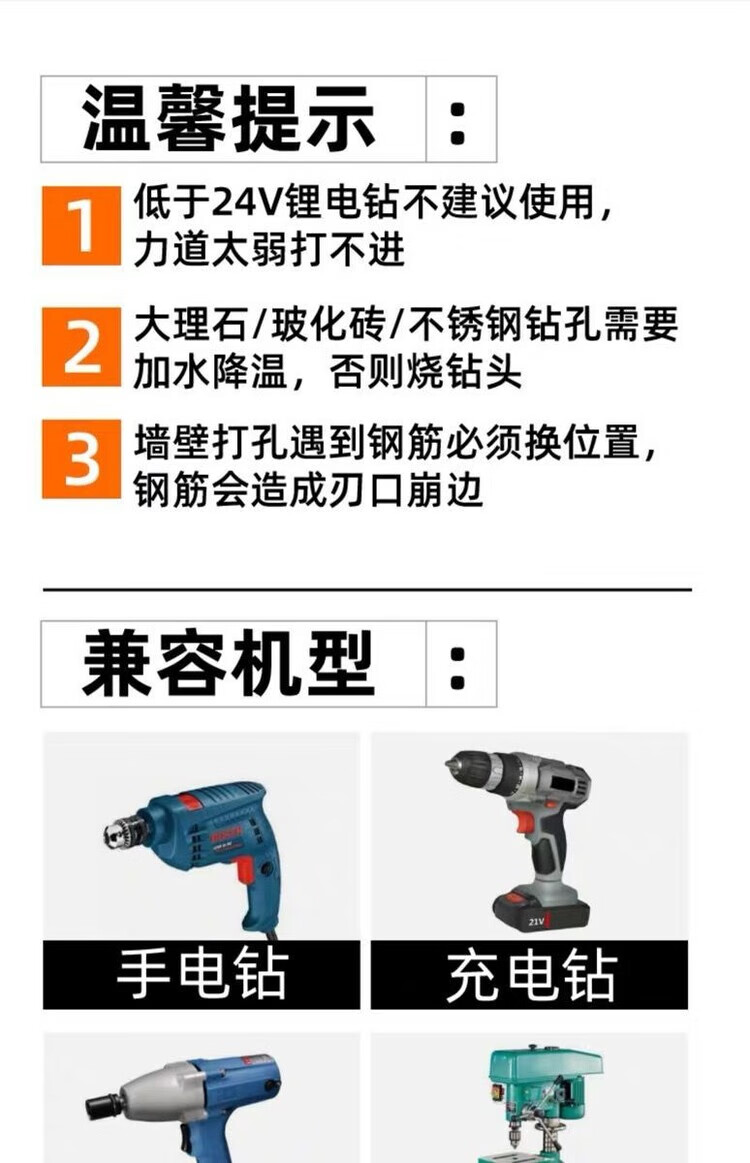 温馨提示 :

1 低于24V锂电钻不建议使用，力道太弱打不进

2 大理石/玻化砖/不锈钢钻孔需要加水降温，否则烧钻头

3 墙壁打孔遇到钢筋必须换位置，钢筋会造成刃口崩边

兼容机型 :

BOSCH

手电钻

21V

充电钻