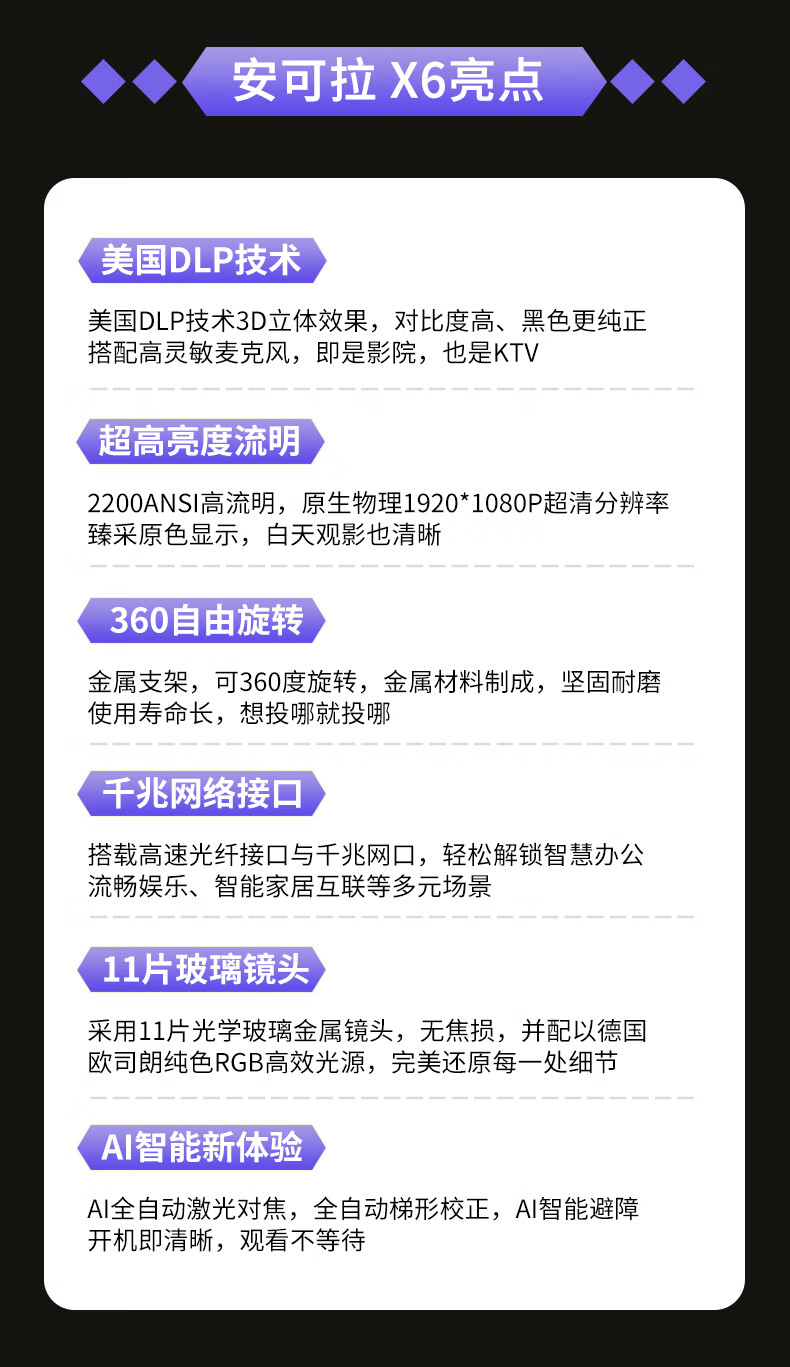 安可拉 X6亮点

美国DLP技术

美国DLP技术3D立体效果，对比度高、黑色更纯正
搭配高灵敏麦克风，即是影院，也是KTV

超高亮度流明

2200ANSI高流明，原生物理1920*1080P超清分辨率
臻采原色显示，白天观影也清晰

360自由旋转

金属支架，可360度旋转，金属材料制成，坚固耐磨
使用寿命长，想投哪就投哪

千兆网络接口

搭载高速光纤接口与千兆网口，轻松解锁智慧办公
流畅娱乐、智能家居互联等多元场景

11片玻璃镜头

采用11片光学玻璃金属镜头，无焦损，并配以德国
欧司朗纯色RGB高效光源，完美还原每一处细节

AI智能新体验

AI全自动激光对焦，全自动梯形校正，AI智能避障
开机即清晰，观看不等待