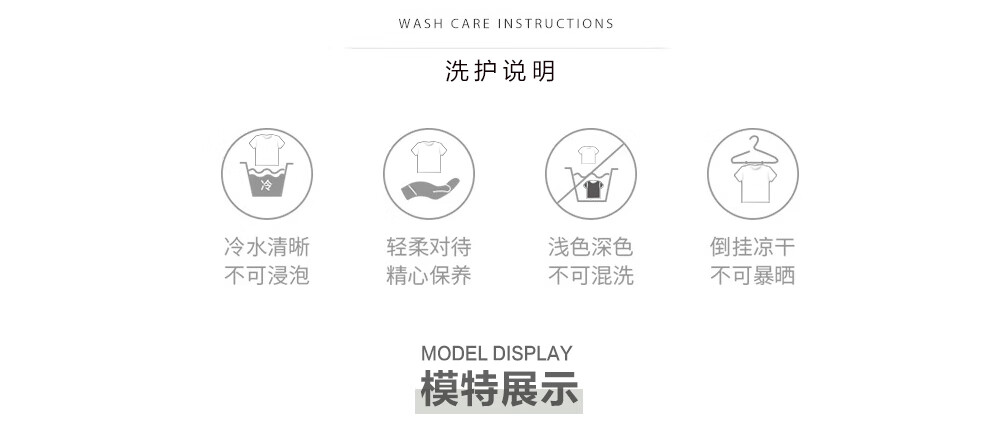 WASH CARE INSTRUCTIONS

洗护说明

冷

冷水清晰
不可浸泡

轻柔对待
精心保养

浅色深色
不可混洗

倒挂凉干
不可暴晒

MODEL DISPLAY

模特展示