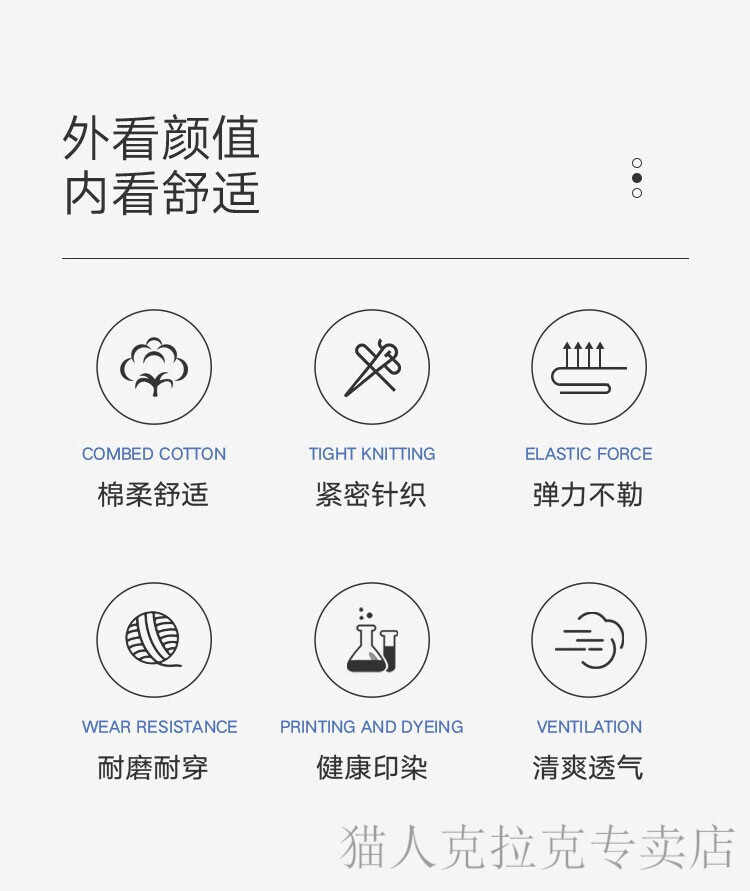 外看颜值
内看舒适

COMBED COTTON
棉柔舒适

TIGHT KNITTING
紧密针织

ELASTIC FORCE
弹力不勒

WEAR RESISTANCE
耐磨耐穿

PRINTING AND DYEING
健康印染

VENTILATION
清爽透气

猫人克拉克专卖店