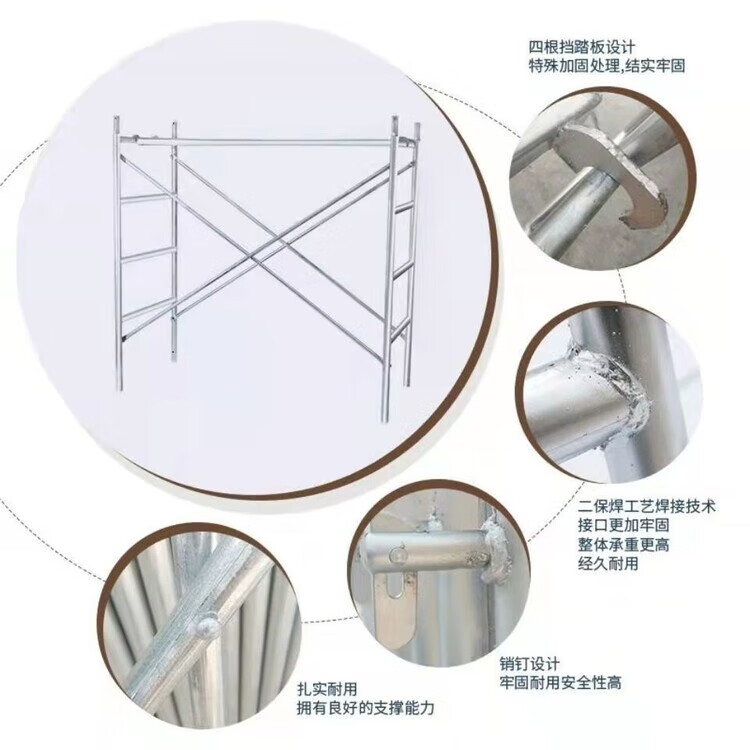 四根挡踏板设计
特殊加固处理,结实牢固

二保焊工艺焊接技术
接口更加牢固
整体承重更高
经久耐用

销钉设计
牢固耐用安全性高

扎实耐用
拥有良好的支撑能力